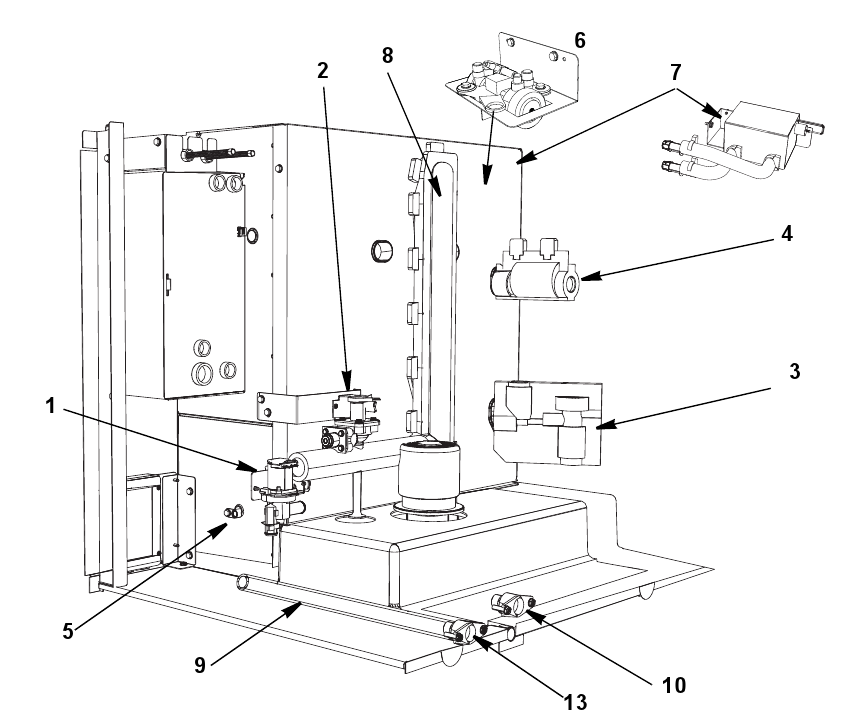 2
8
6
7
4
3
1
5
9
13
10