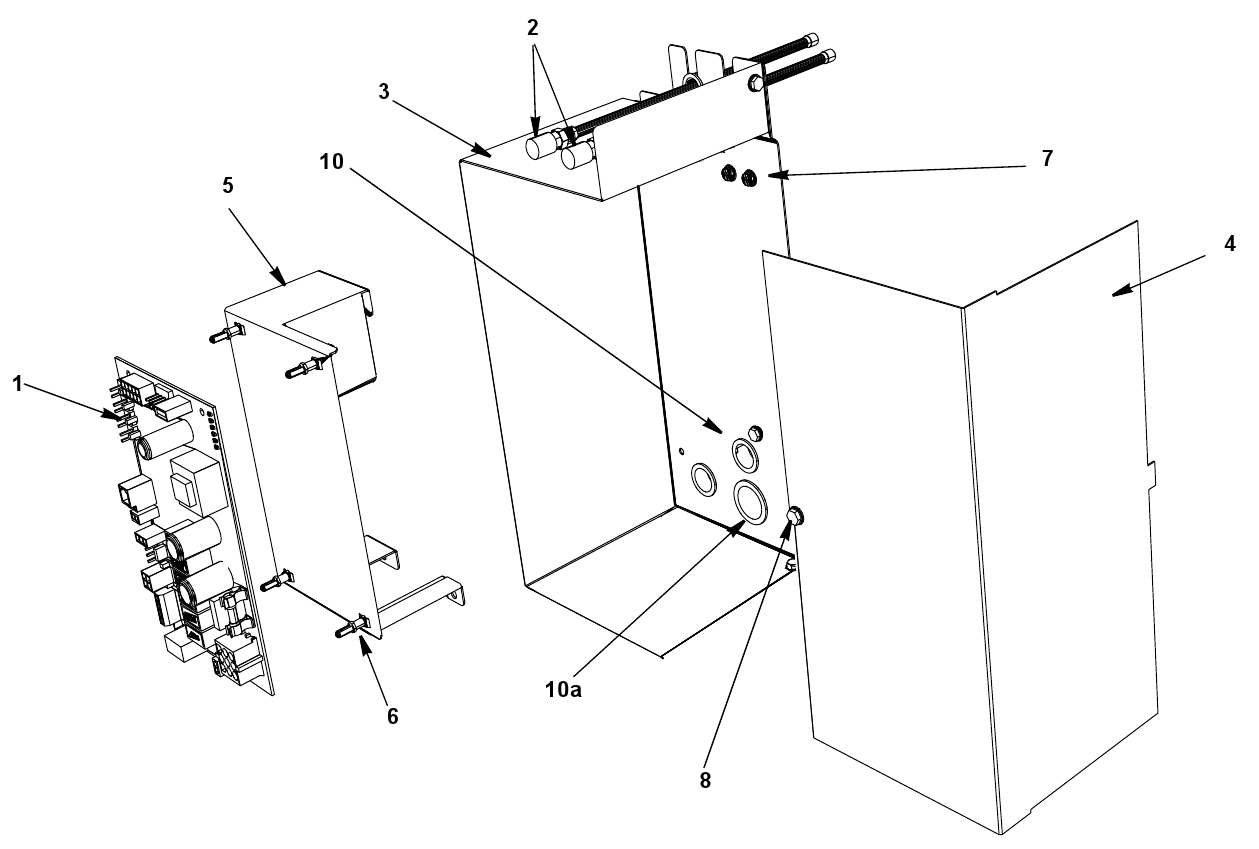 2
3
10
7
5
4
1
10a
6
8