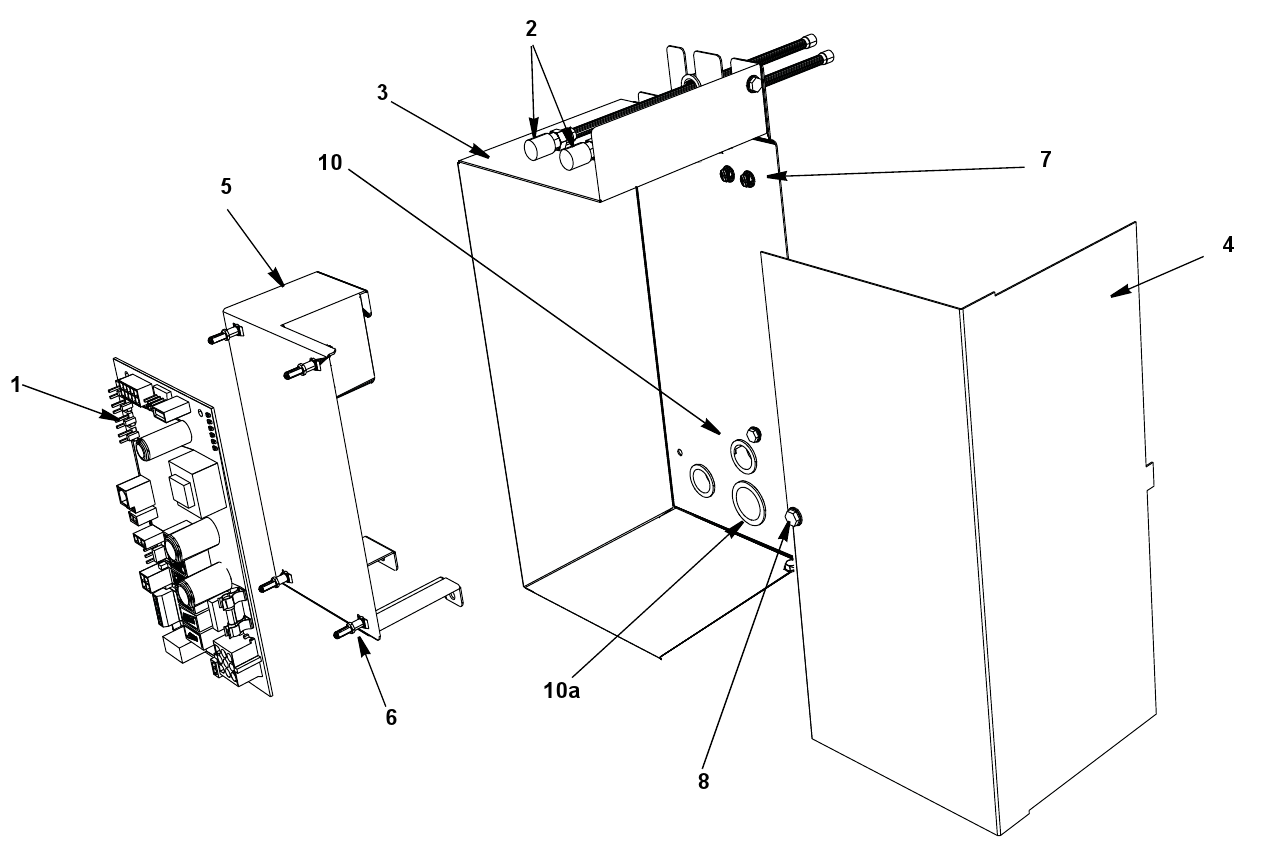 2
3
10
7
5
4
1
10a
6
8