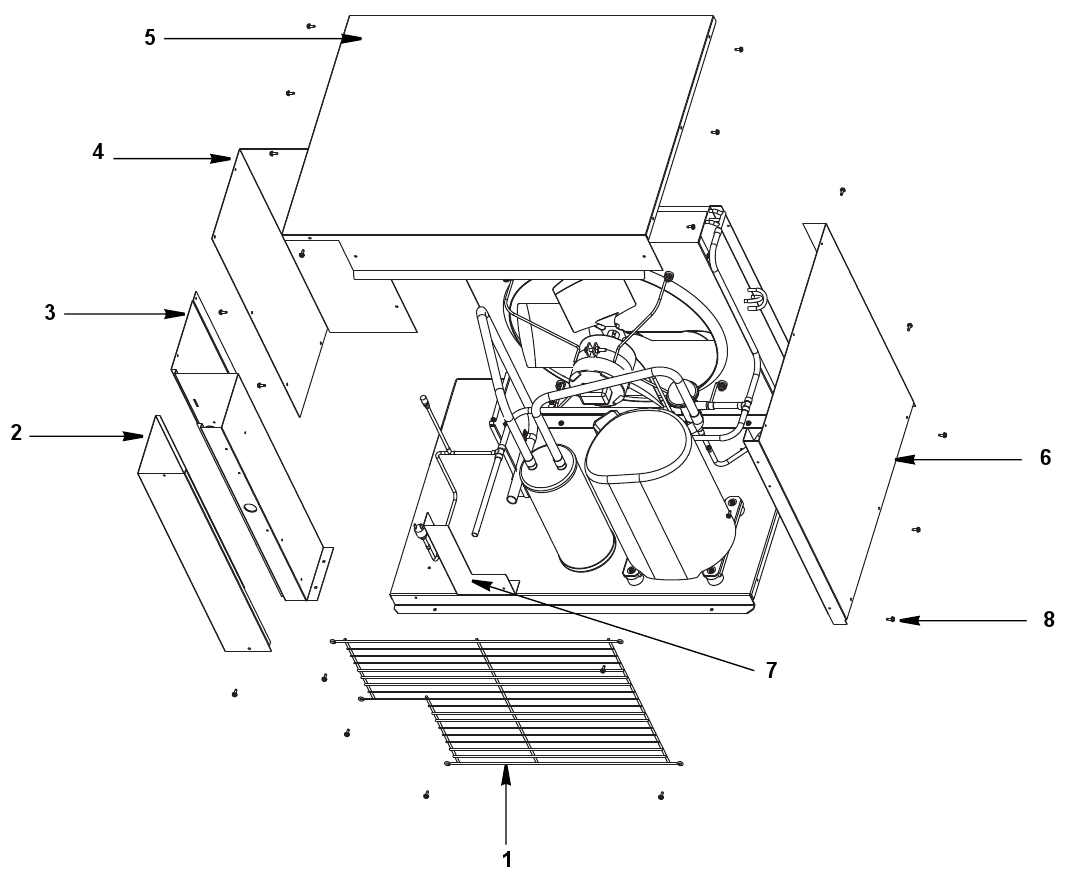 5
4
3
2
6
8
7
1