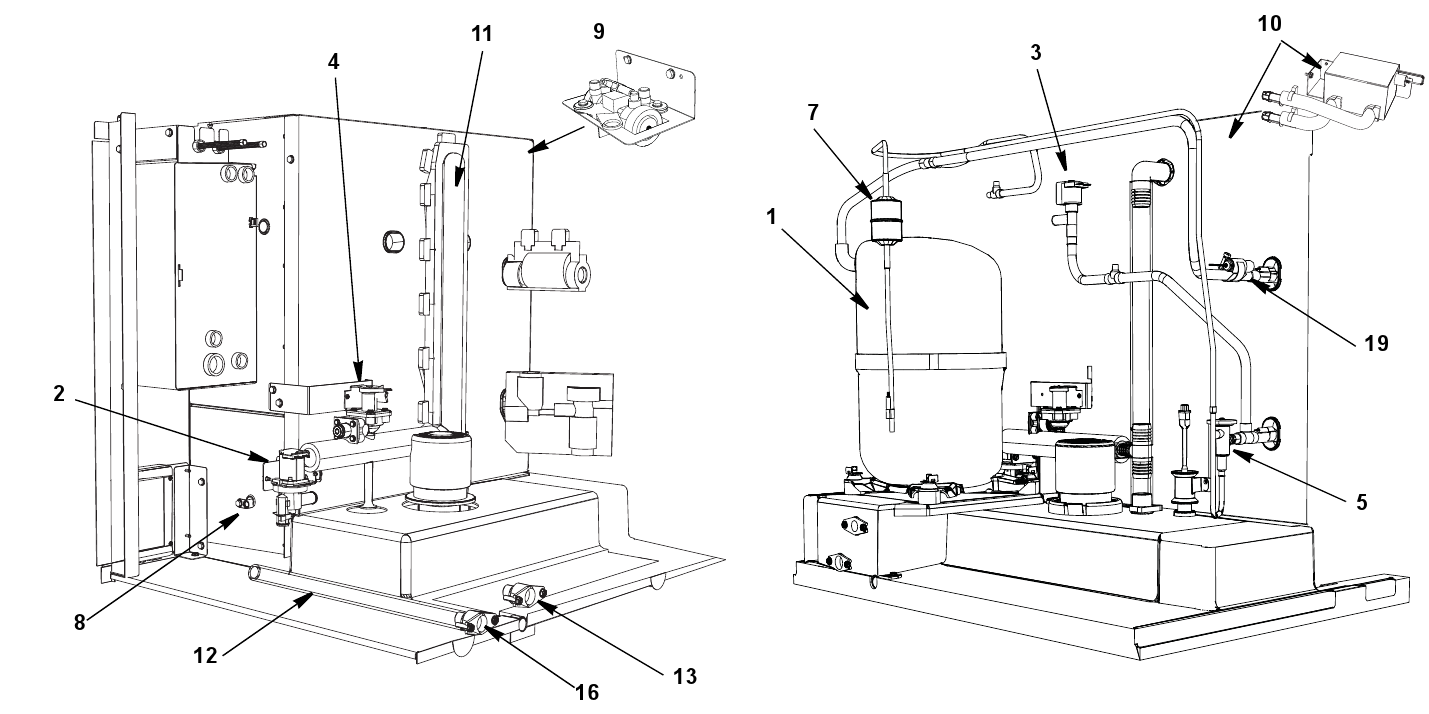 11
9
4
2
8
12
16
13
10
3
7
1
19
5