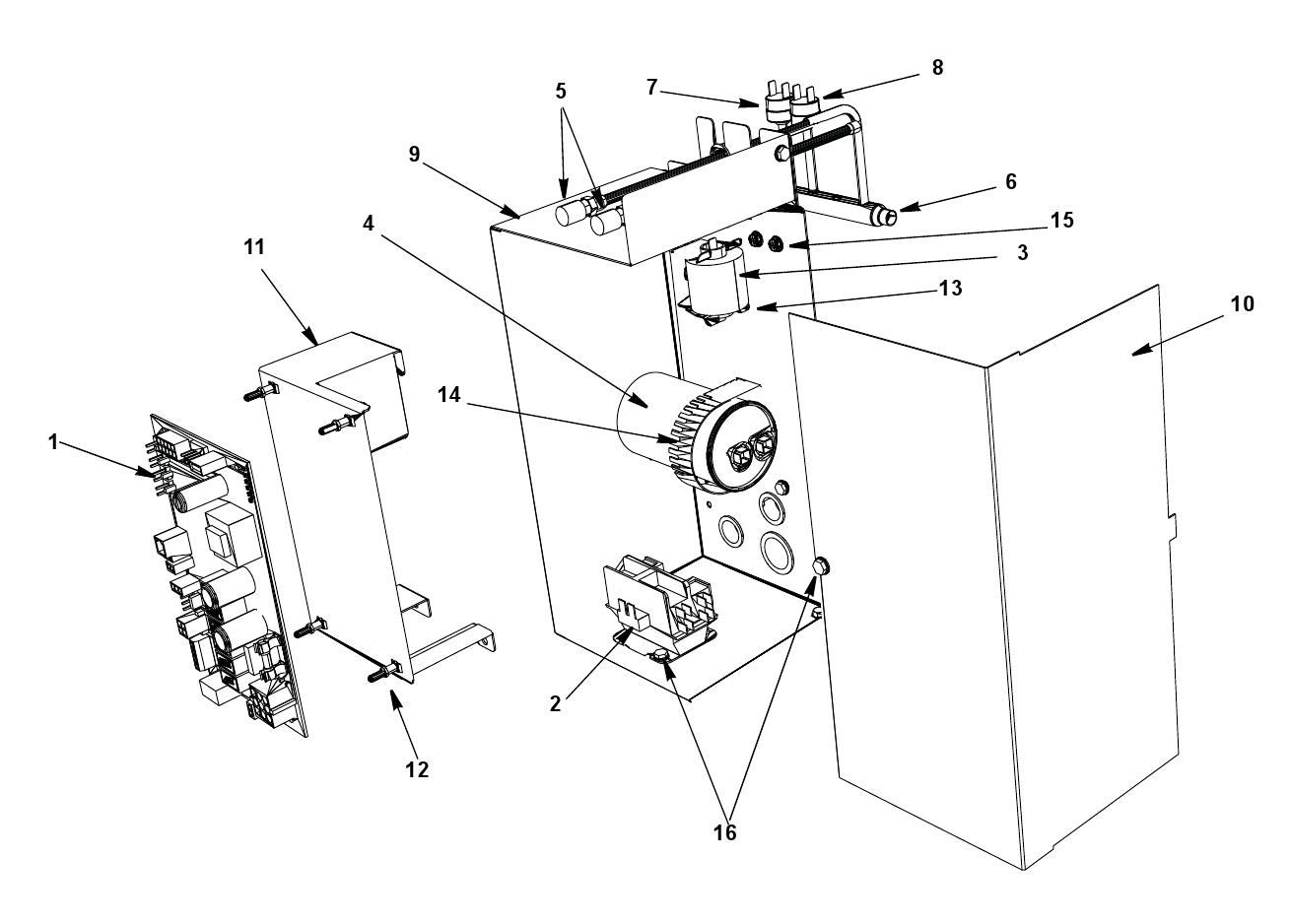 7
8
5
9
6
15
4
3
11
13
10
14
1
2
12
16