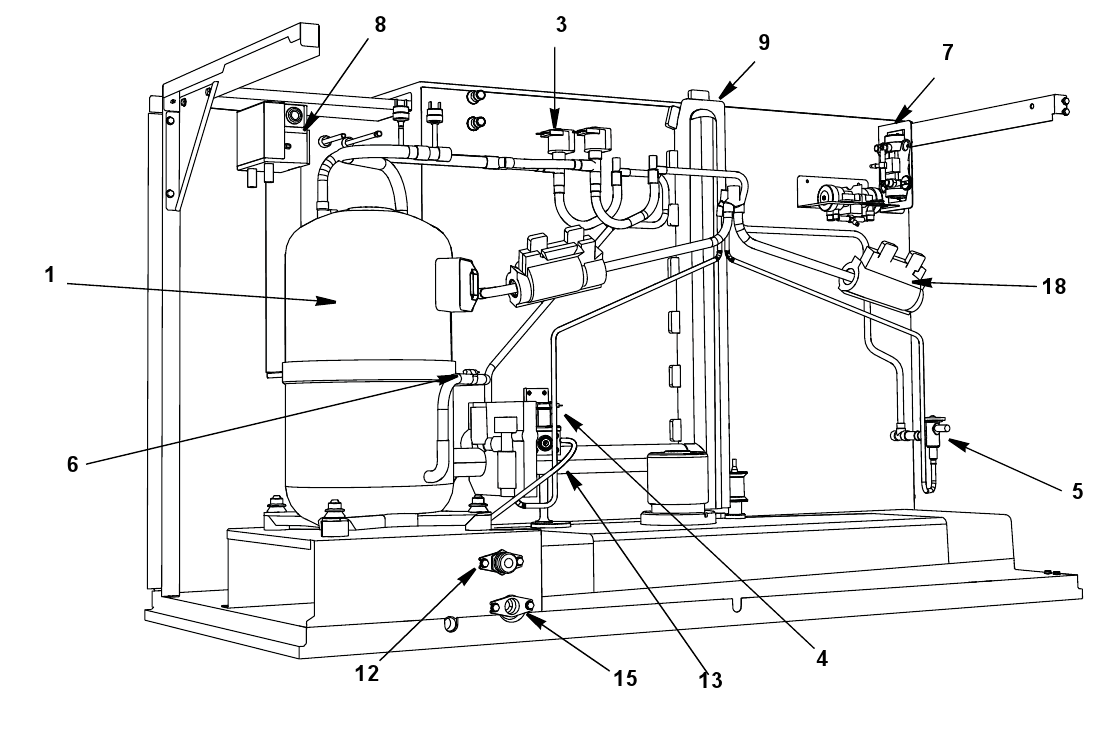 8
3
9
7
1
18
6
5
12
15
13
4