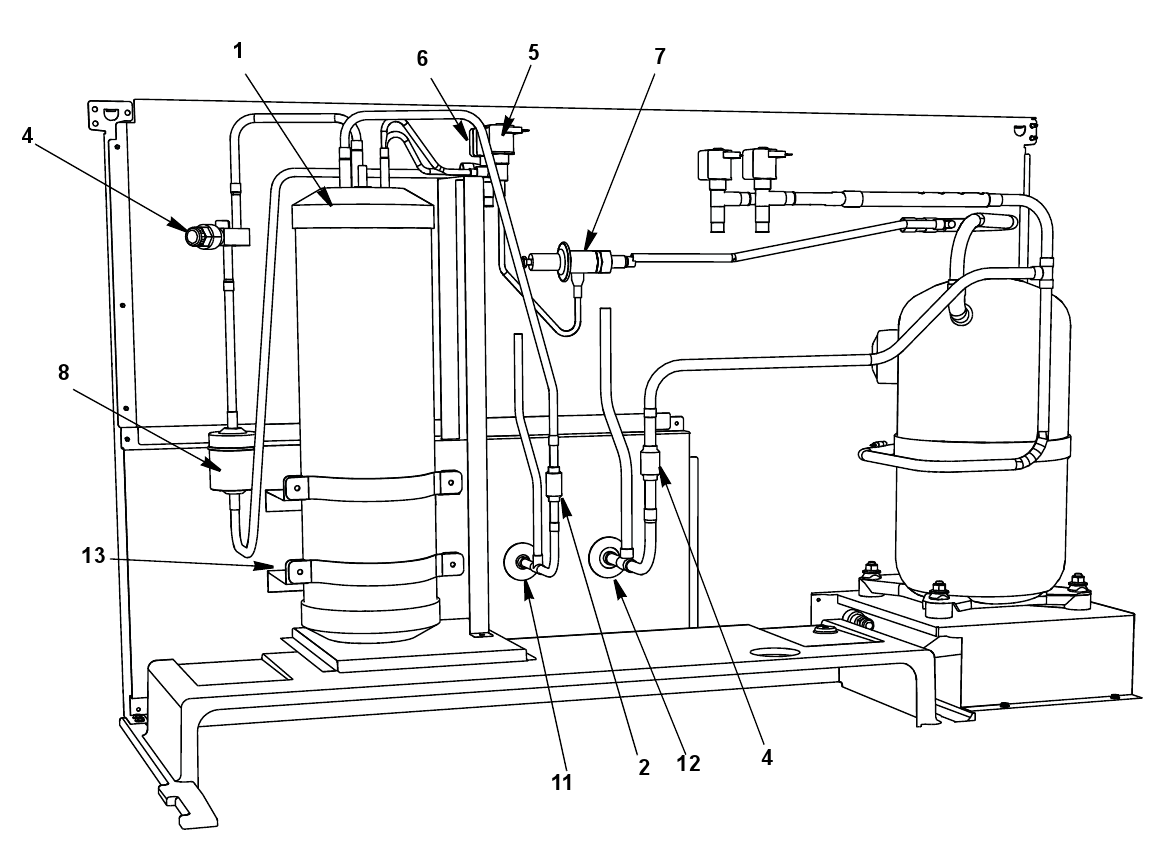 1
6
5
7
4
8
13
11
2
12
4