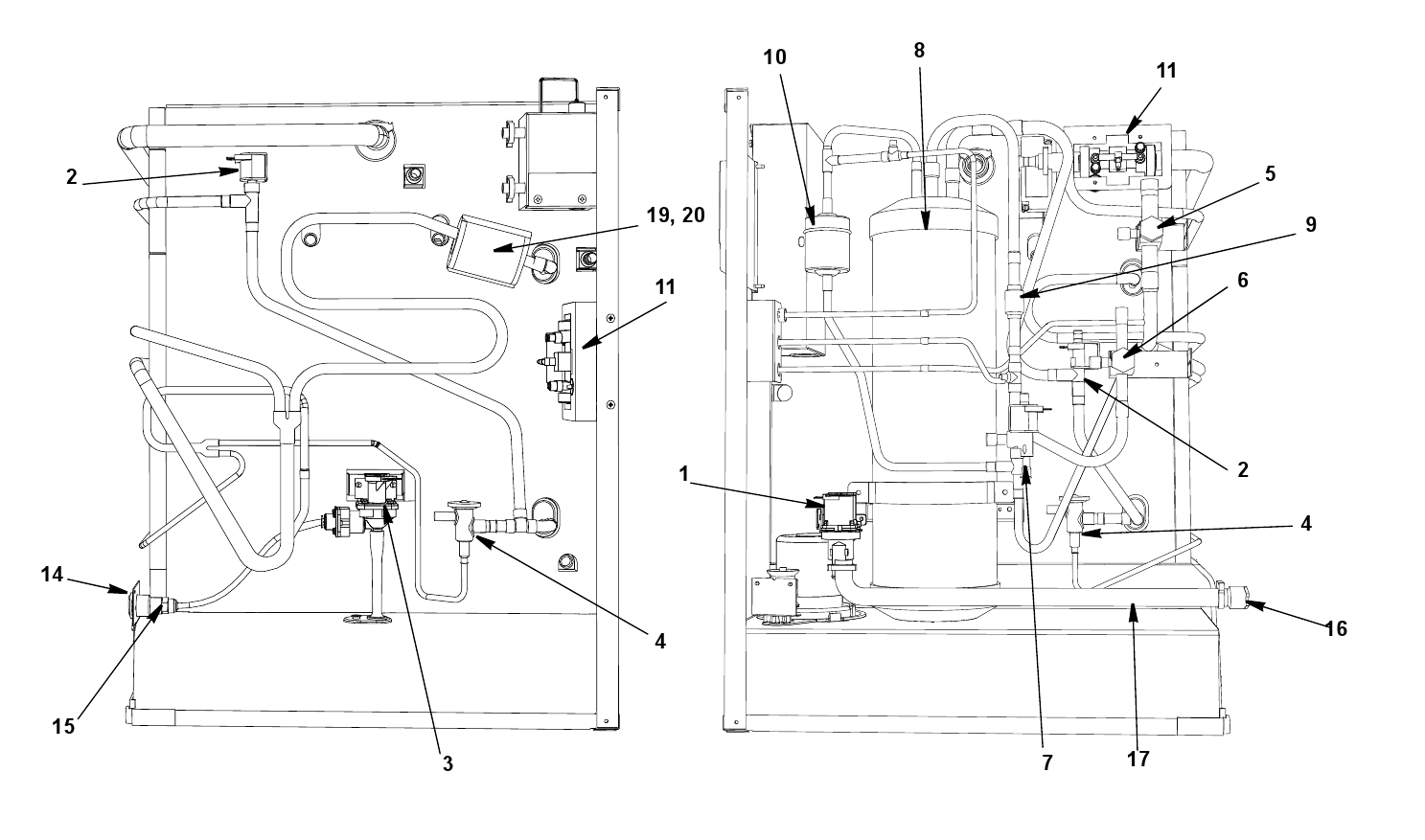 2
19, 20
11
14
15
3
4
10
8
11
5
9
6
2
1
4
16
7
17