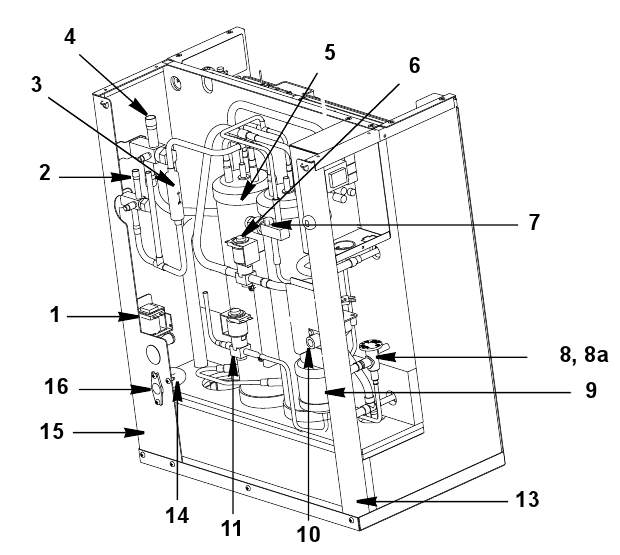 4
5
6
3
2
7
1
8, 8a
16
9
15
13
14
11
10