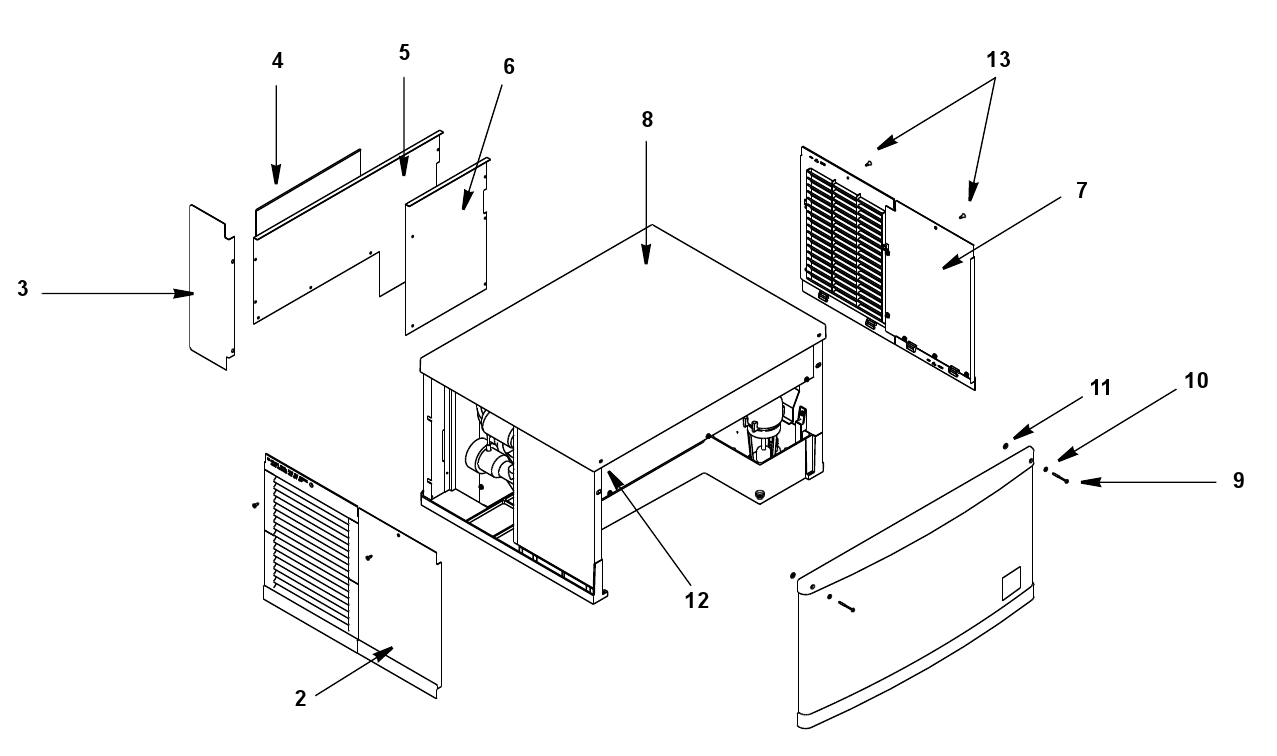 4
5
6
8
13
7
3
11
10
9
12
2