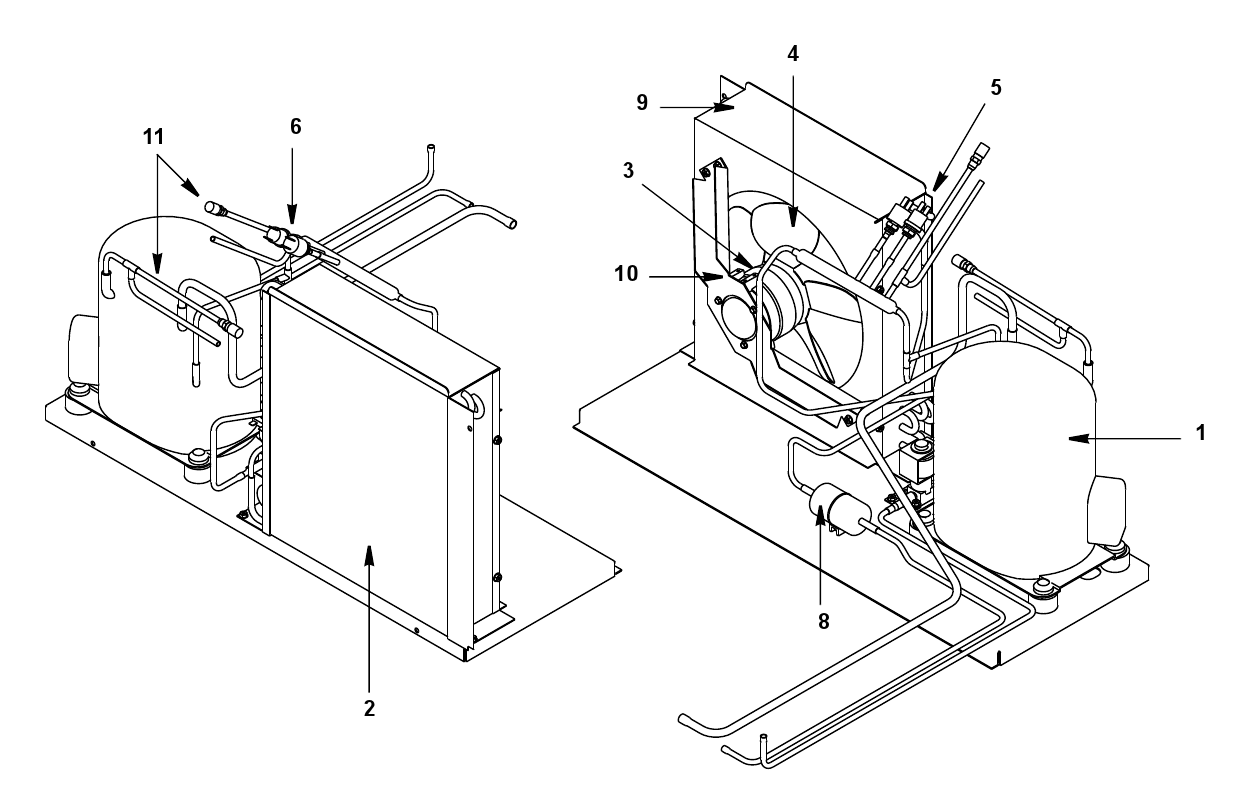 11
6
2
9
4
5
3
10
1
8