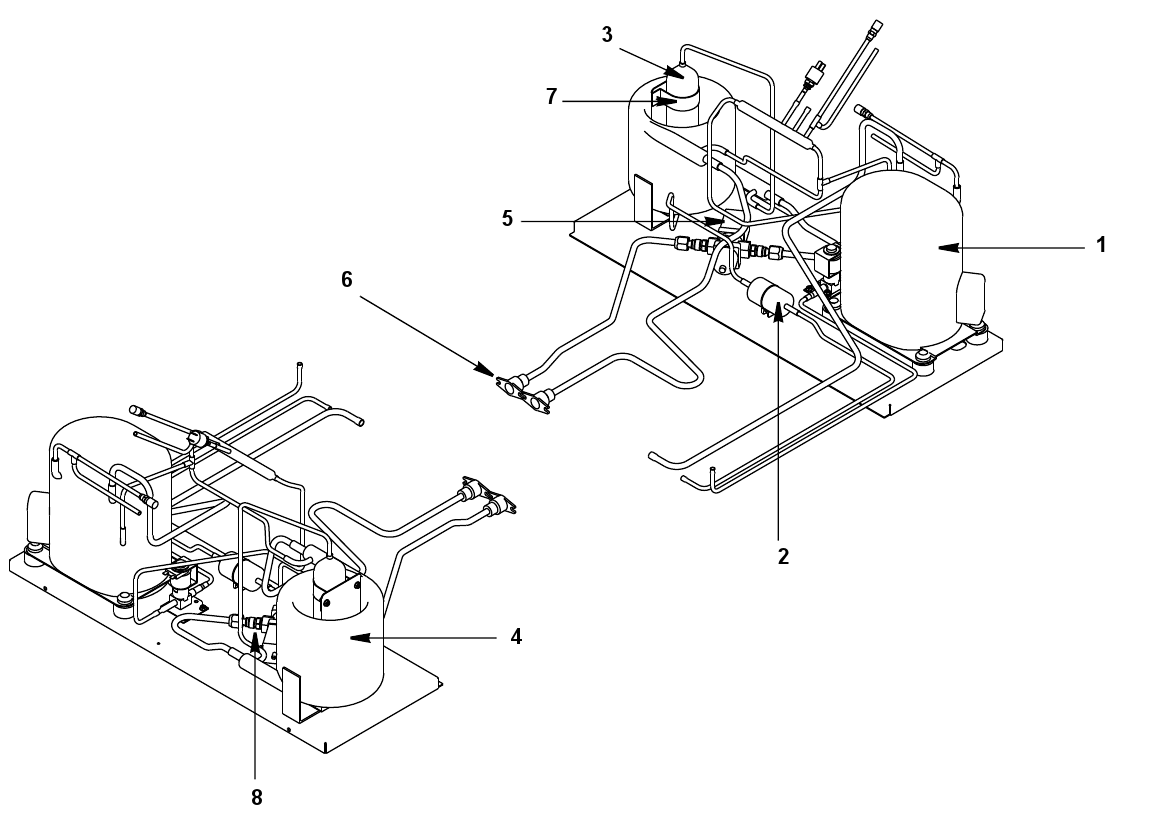 3
7
5
1
6
2
4
8