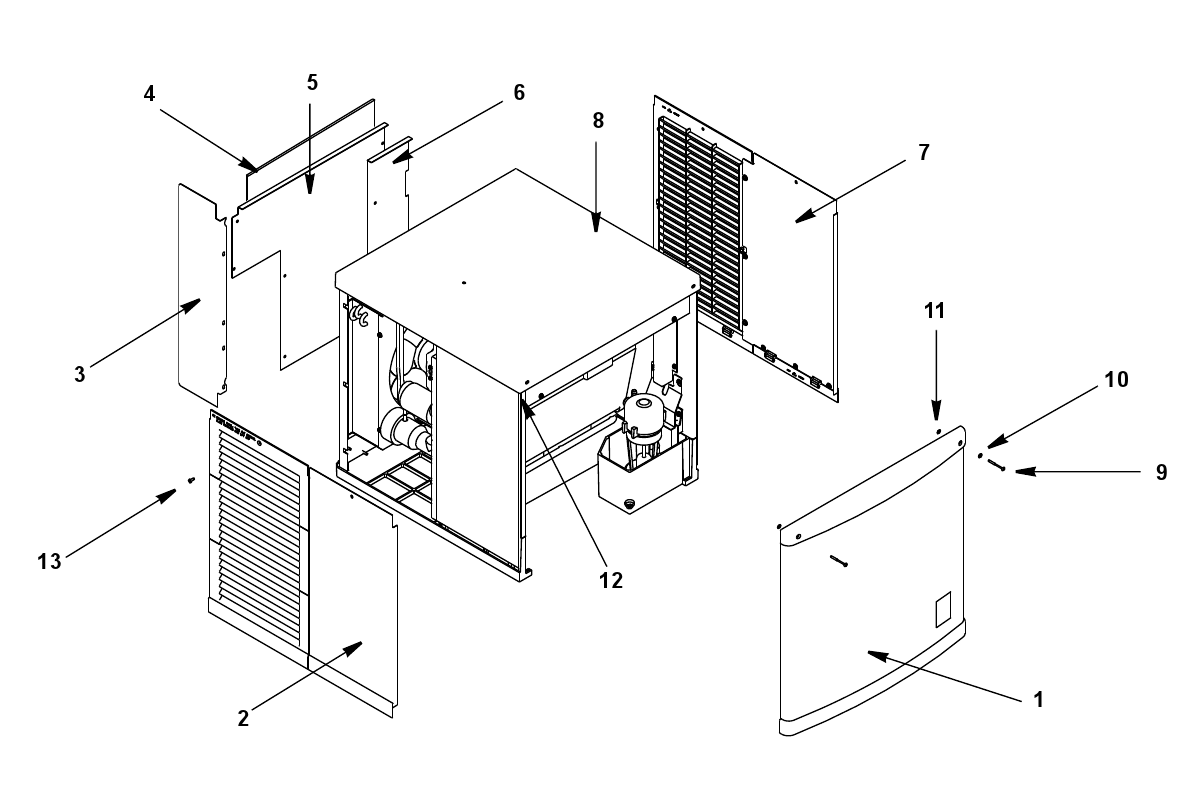 4
5
6
8
7
3
11
10
9
13
12
2
1