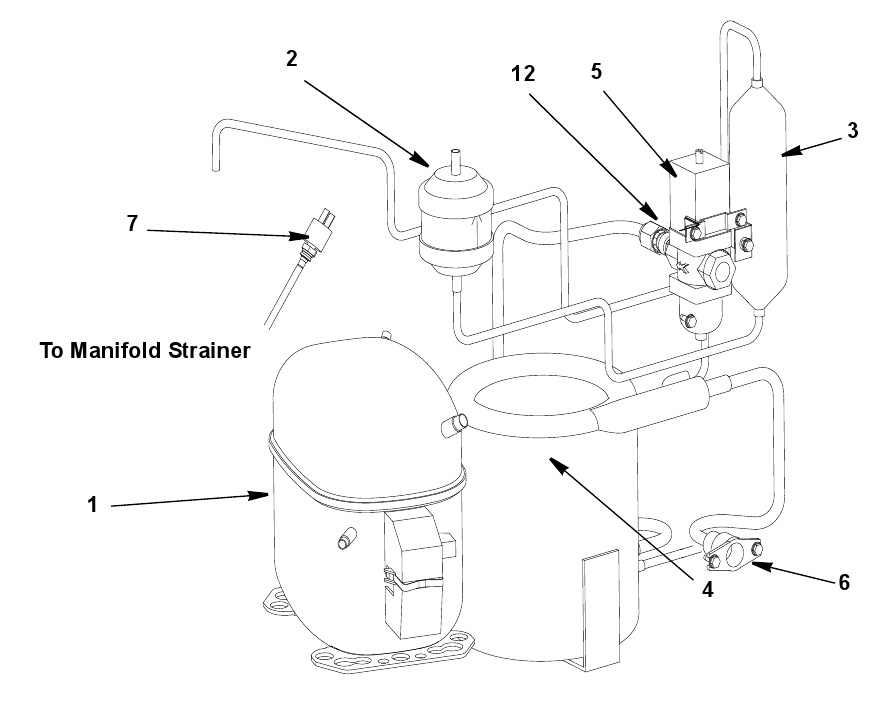 2

12

5

3

7

To Manifold Strainer

1

4

6