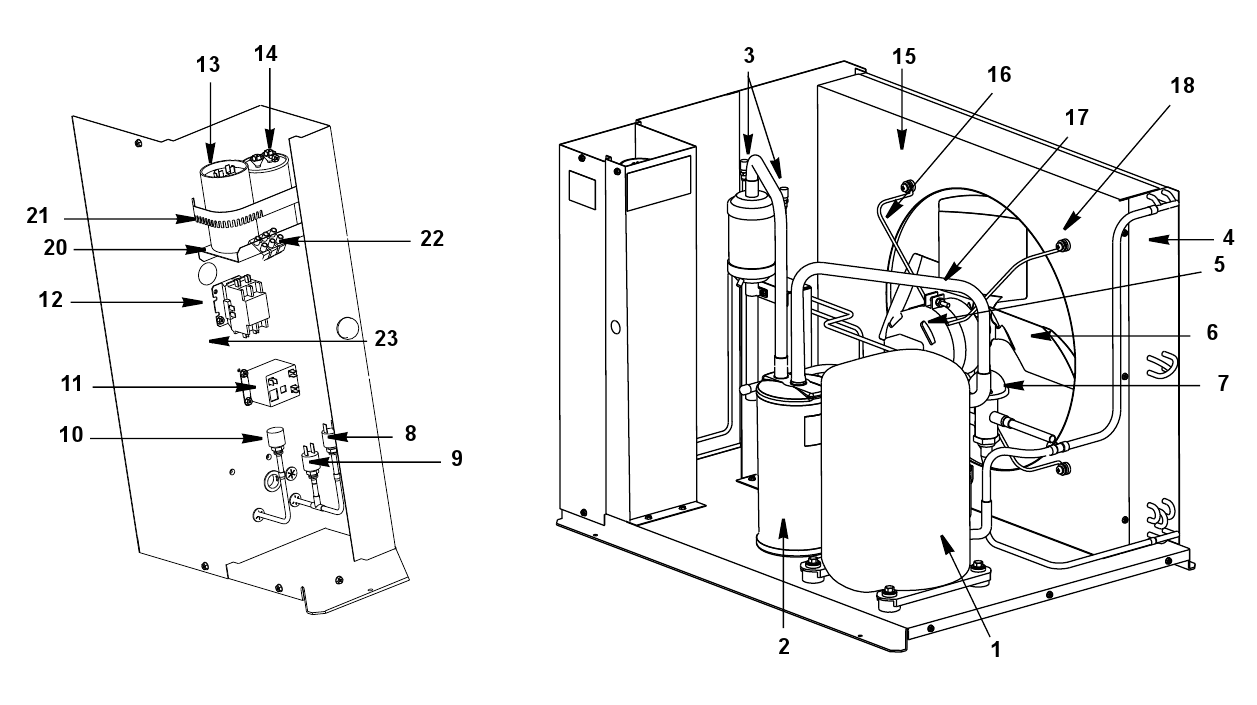 13
14
21
20
22
12
23
11
10
8
9
3
15
16
17
18
4
5
6
7
2
1