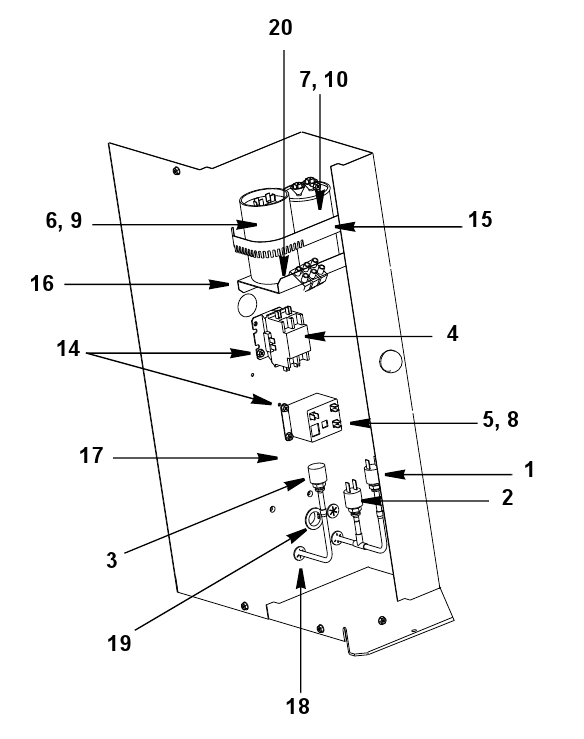 20
7, 10
6, 9
15
16
4
14
5, 8
17
1
2
3
19
18