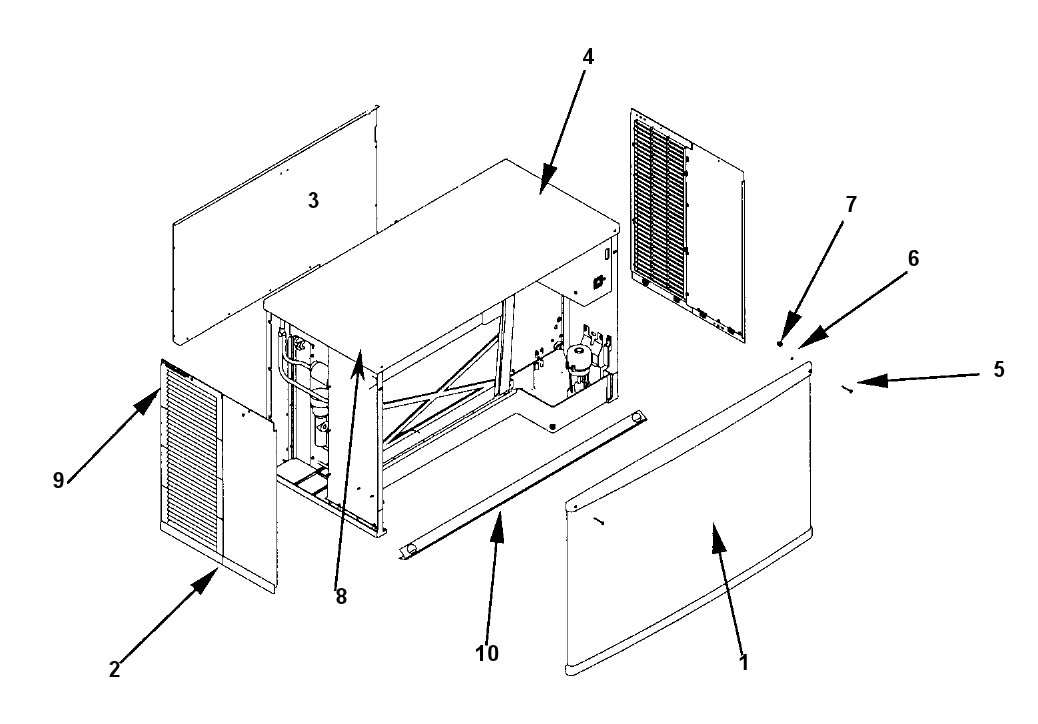 4
3
7
6
5
9
8
10
2
1