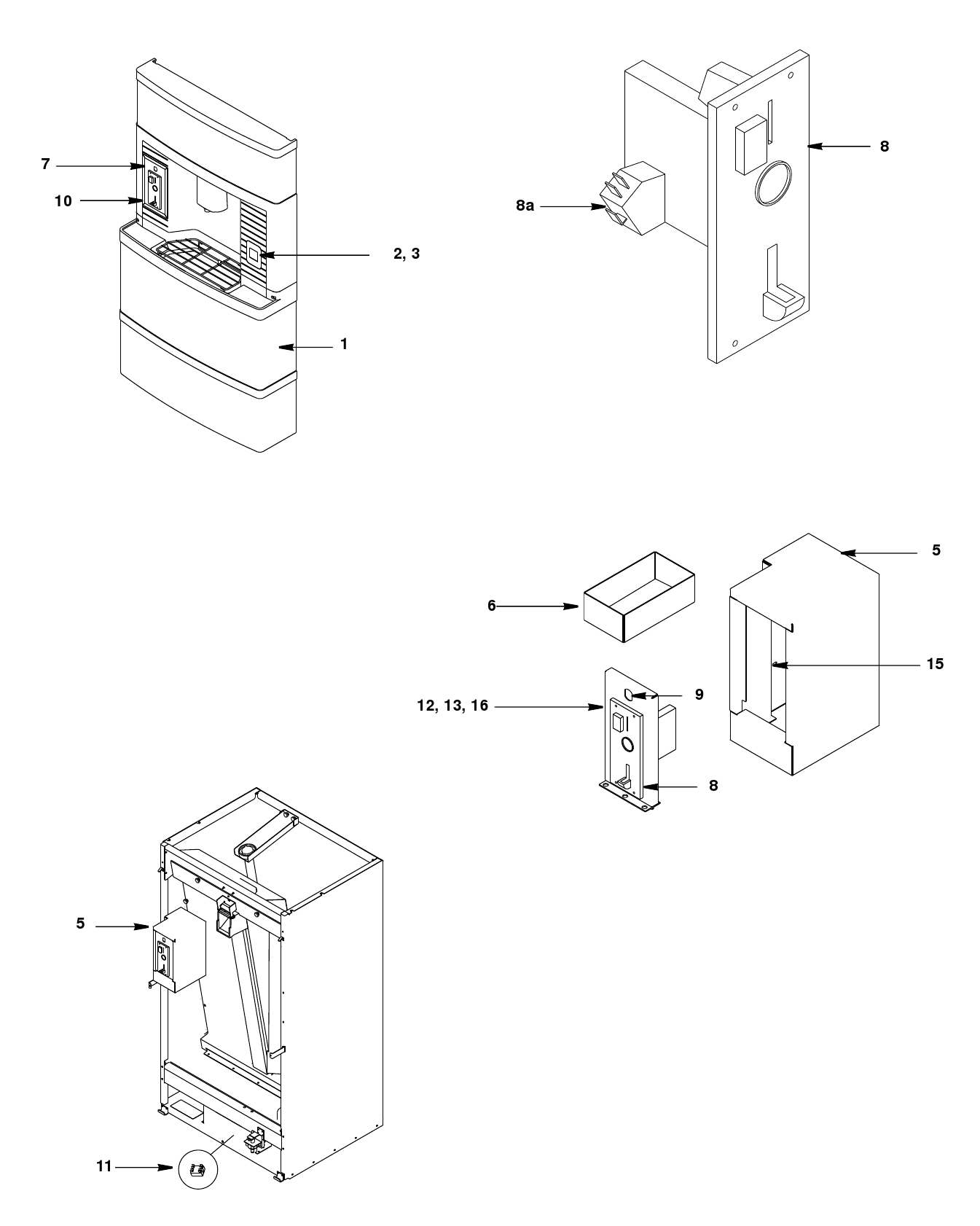 7
10
2, 3
1
8
8a
5
6
15
9
12, 13, 16
8
5
11