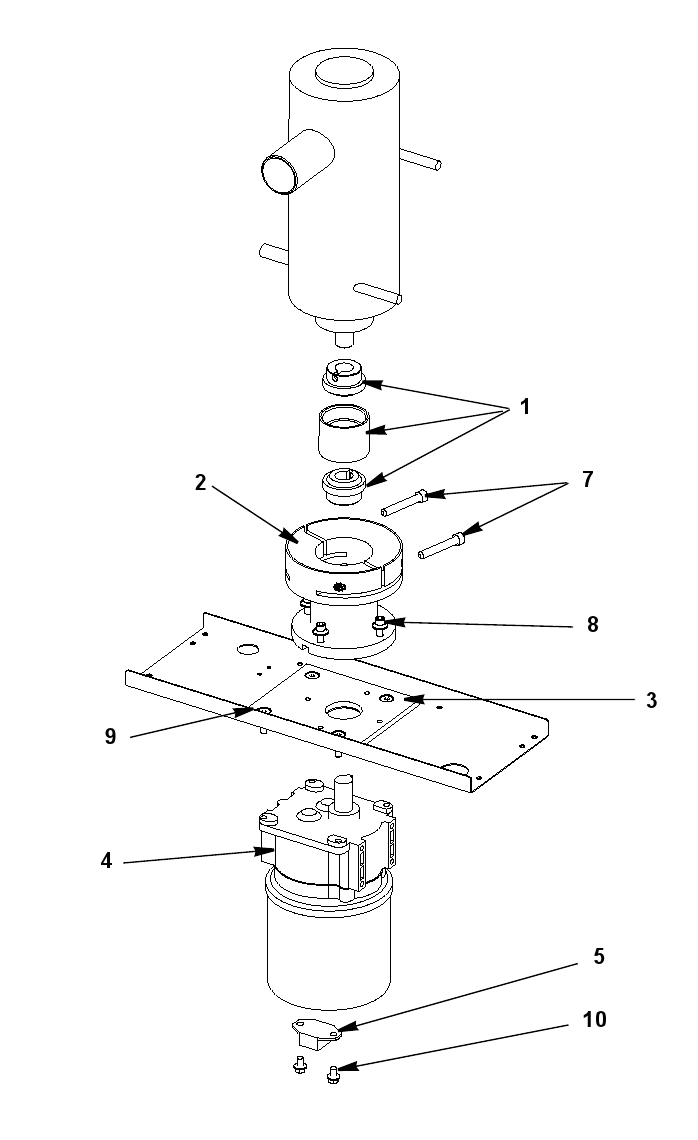 1
2
7
8
3
9
4
5
10