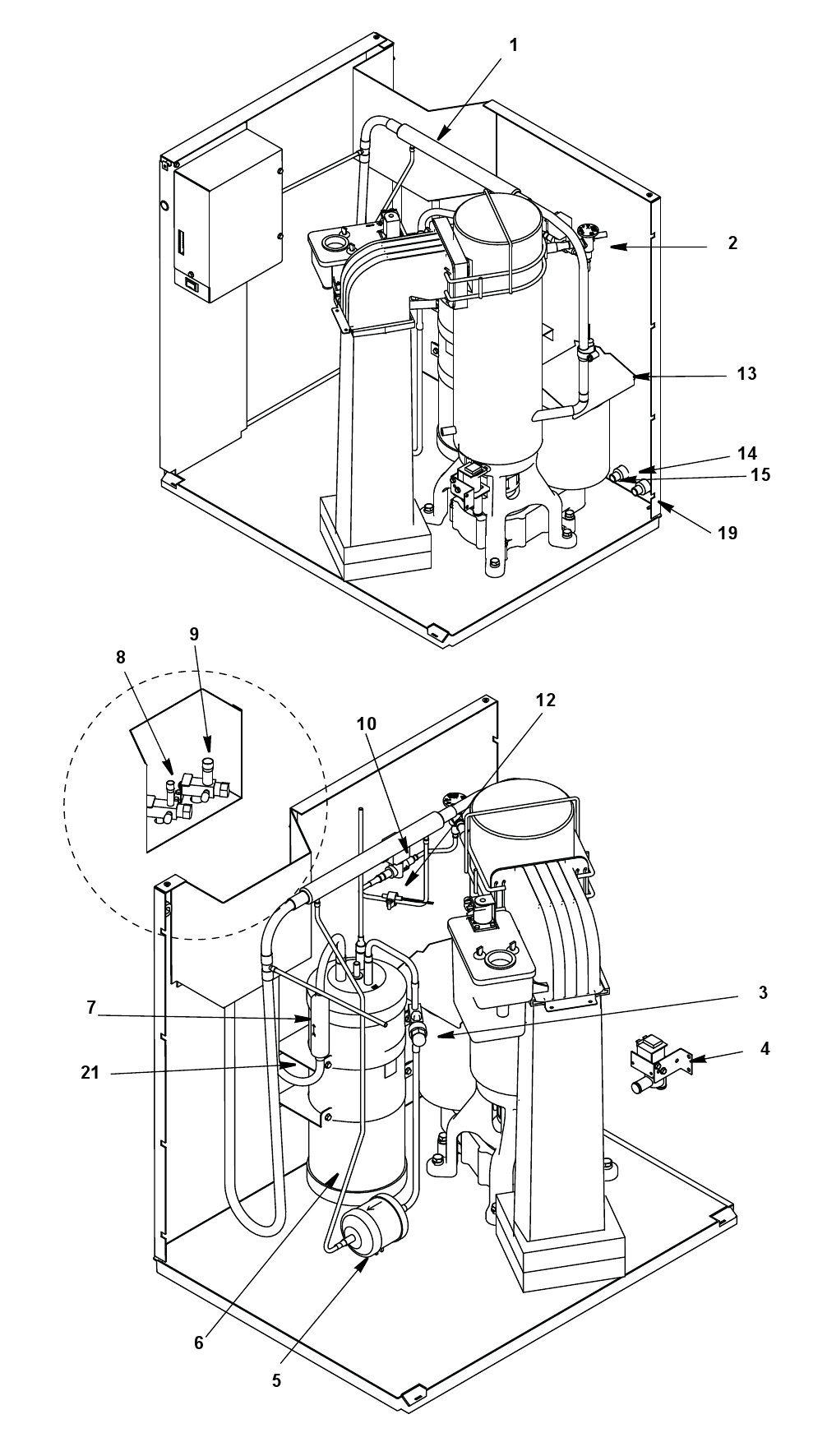 1
2
13
14
15
19
8
9
10
12
7
21
3
4
6
5