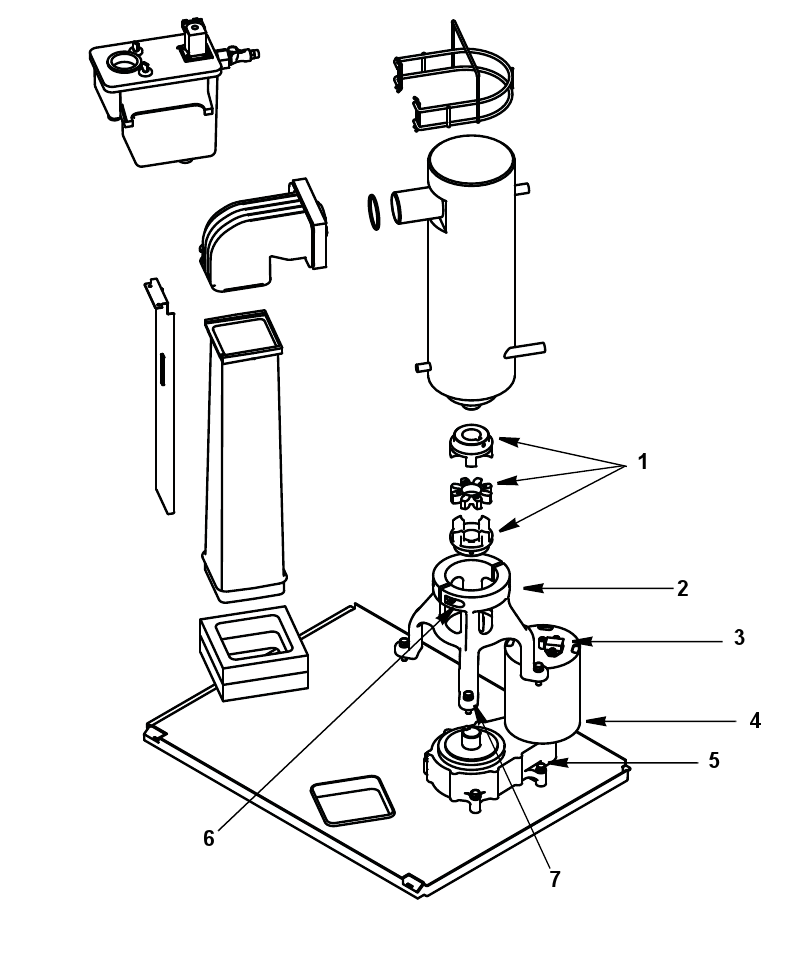 1
2
3
4
5
6
7