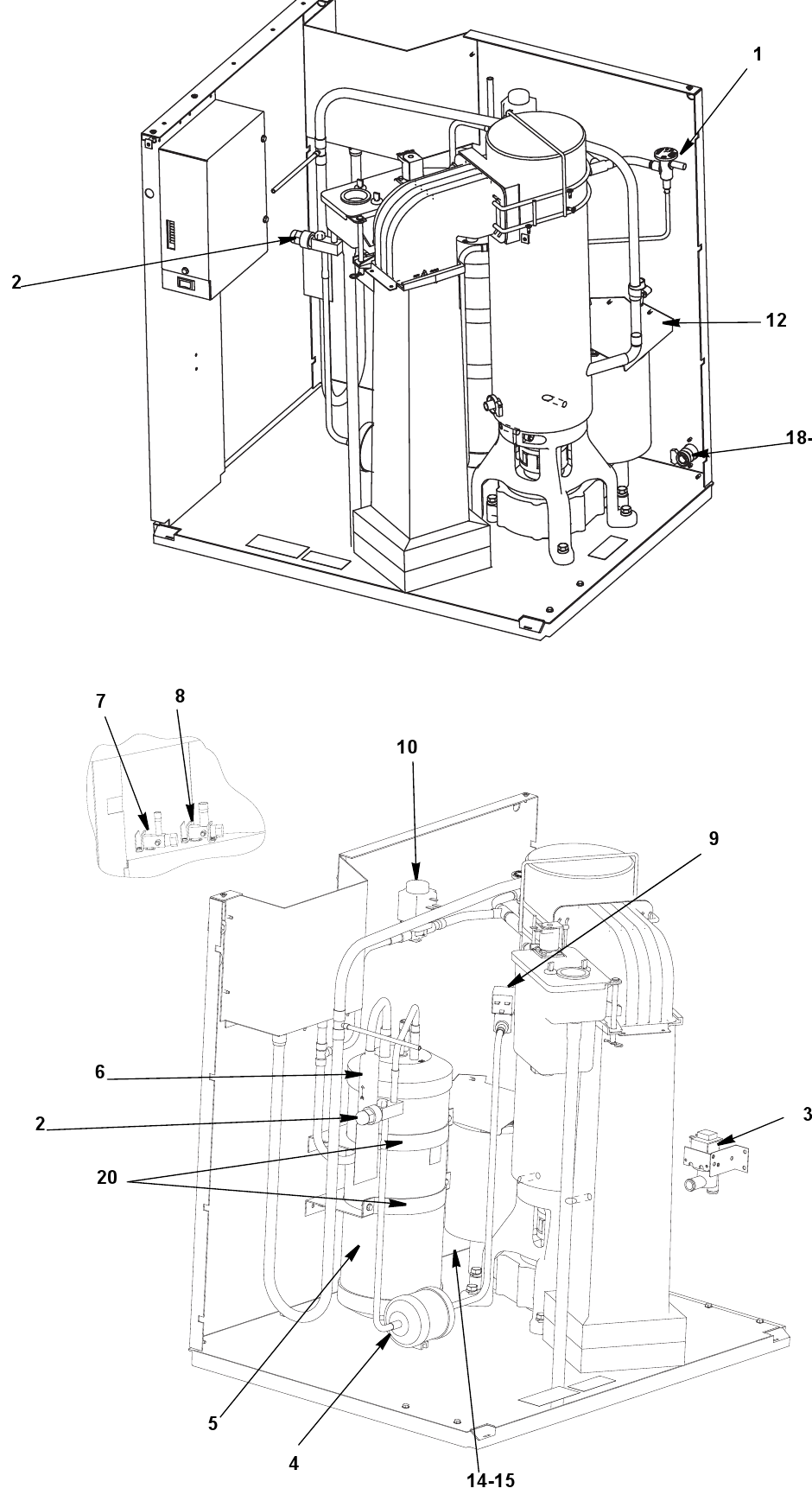 1
2
12
18-

7
8
10
9
6
2
3
20
5
4
14-15