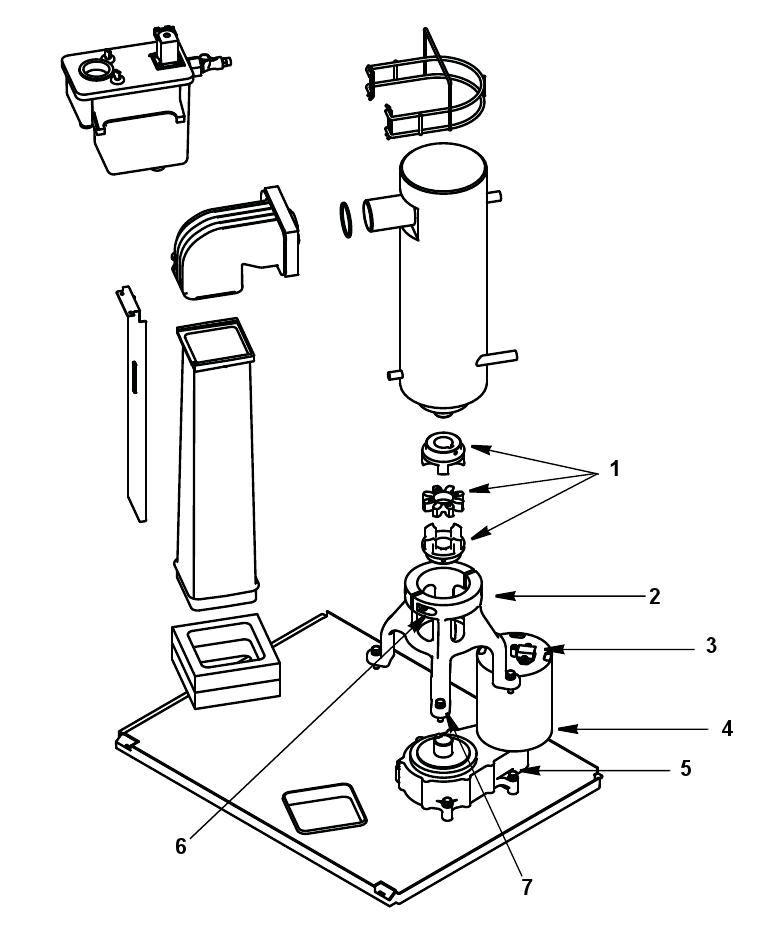 1
2
3
4
5
6
7