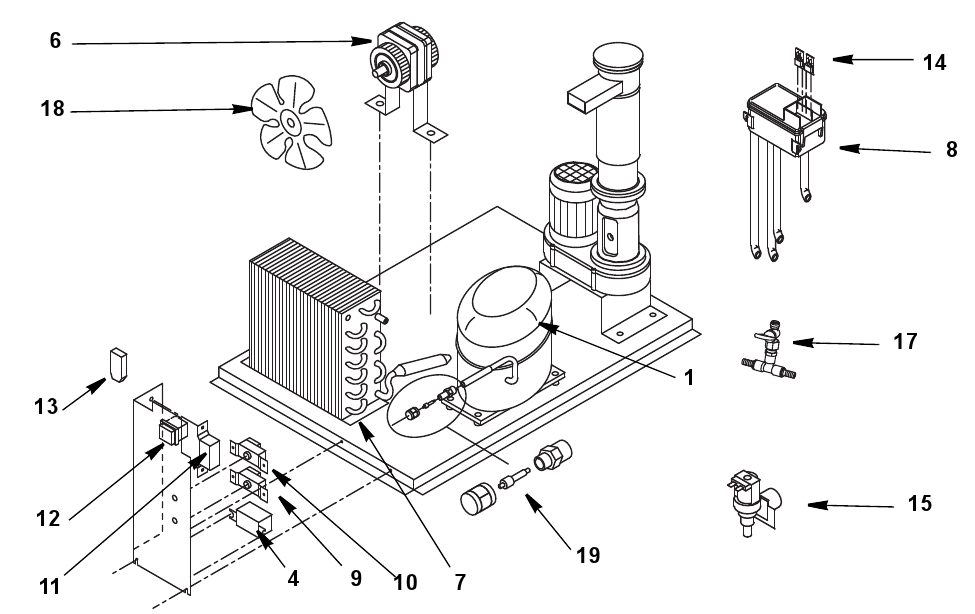 6
18
14
8
17
1
13
12
11
4
9
10
7
19
15