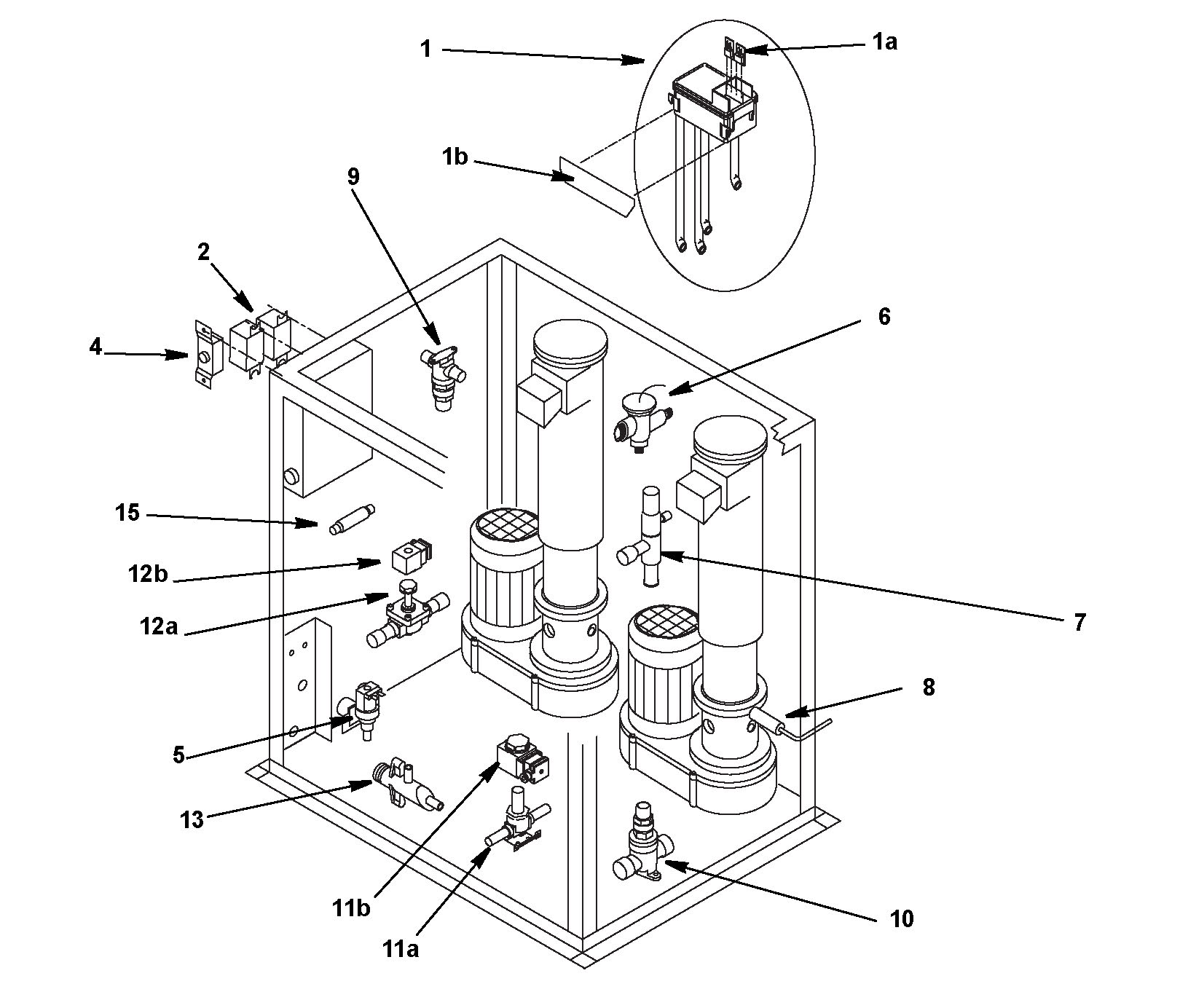 1
1a
1b
9
2
4
6
15
12b
12a
7
8
5
13
11b
11a
10