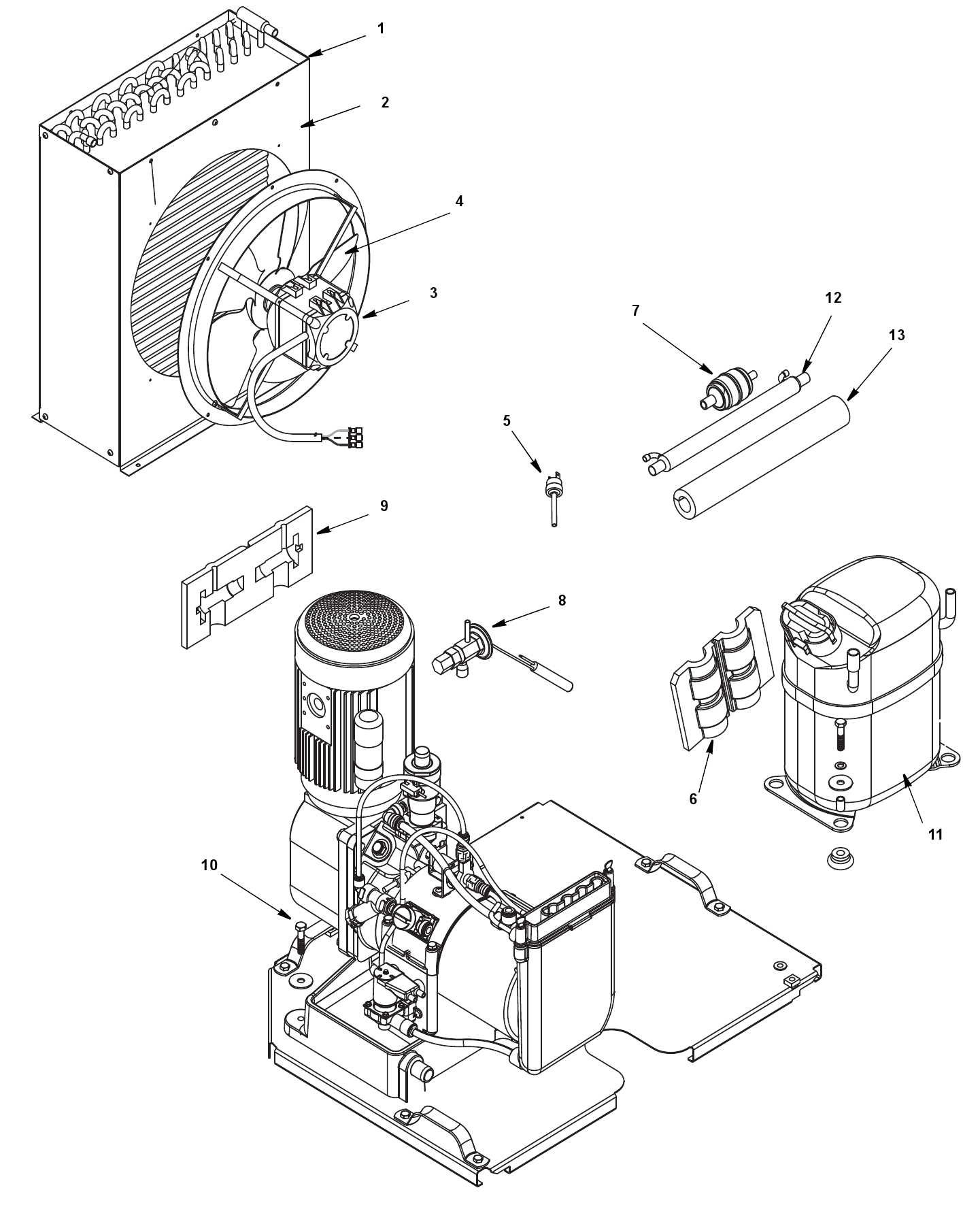 1
2
4
3
7
12
13
5
9
8
6
11
10