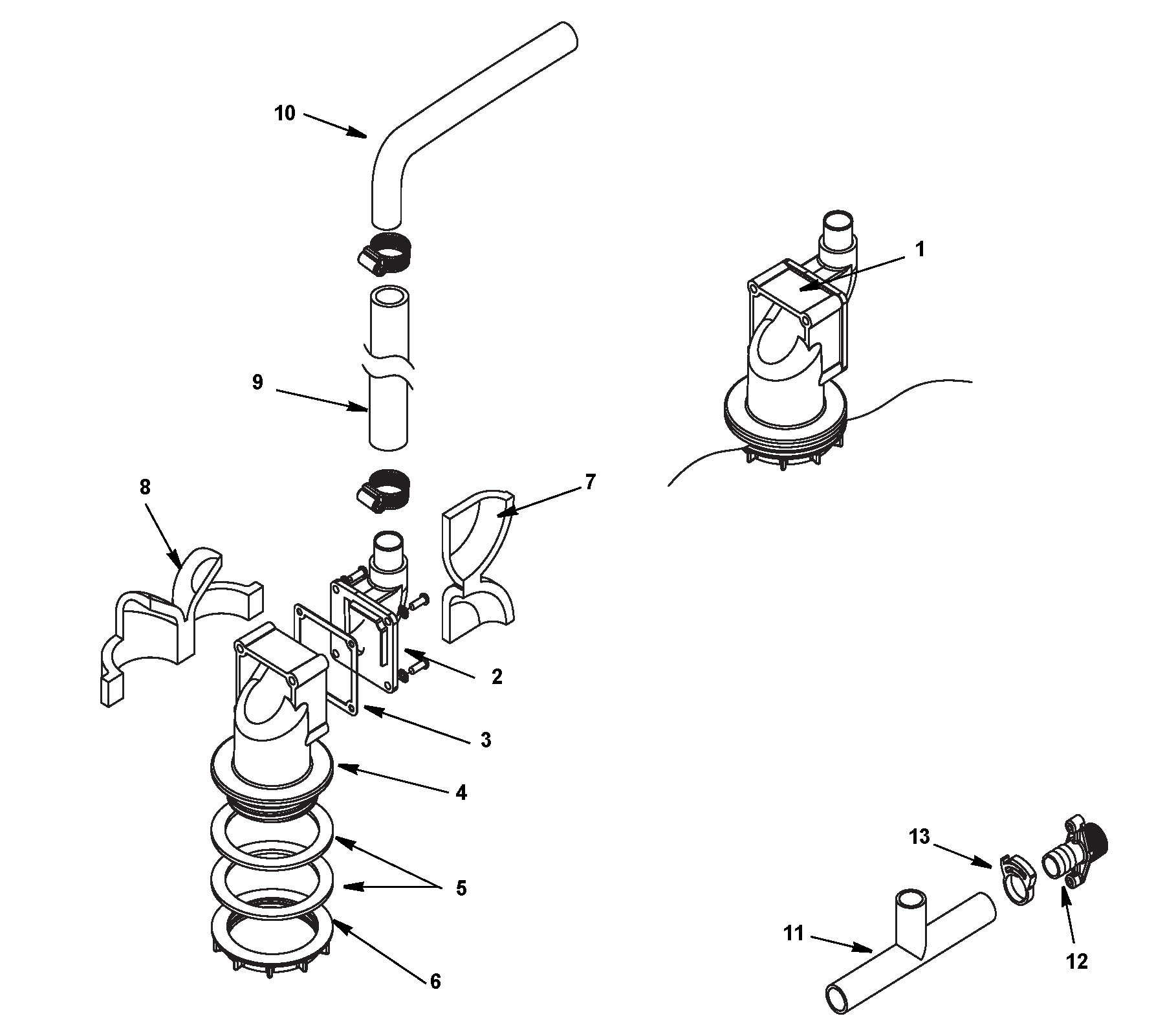 10

1

9

8

7

2

3

4

5

6

13

11

12