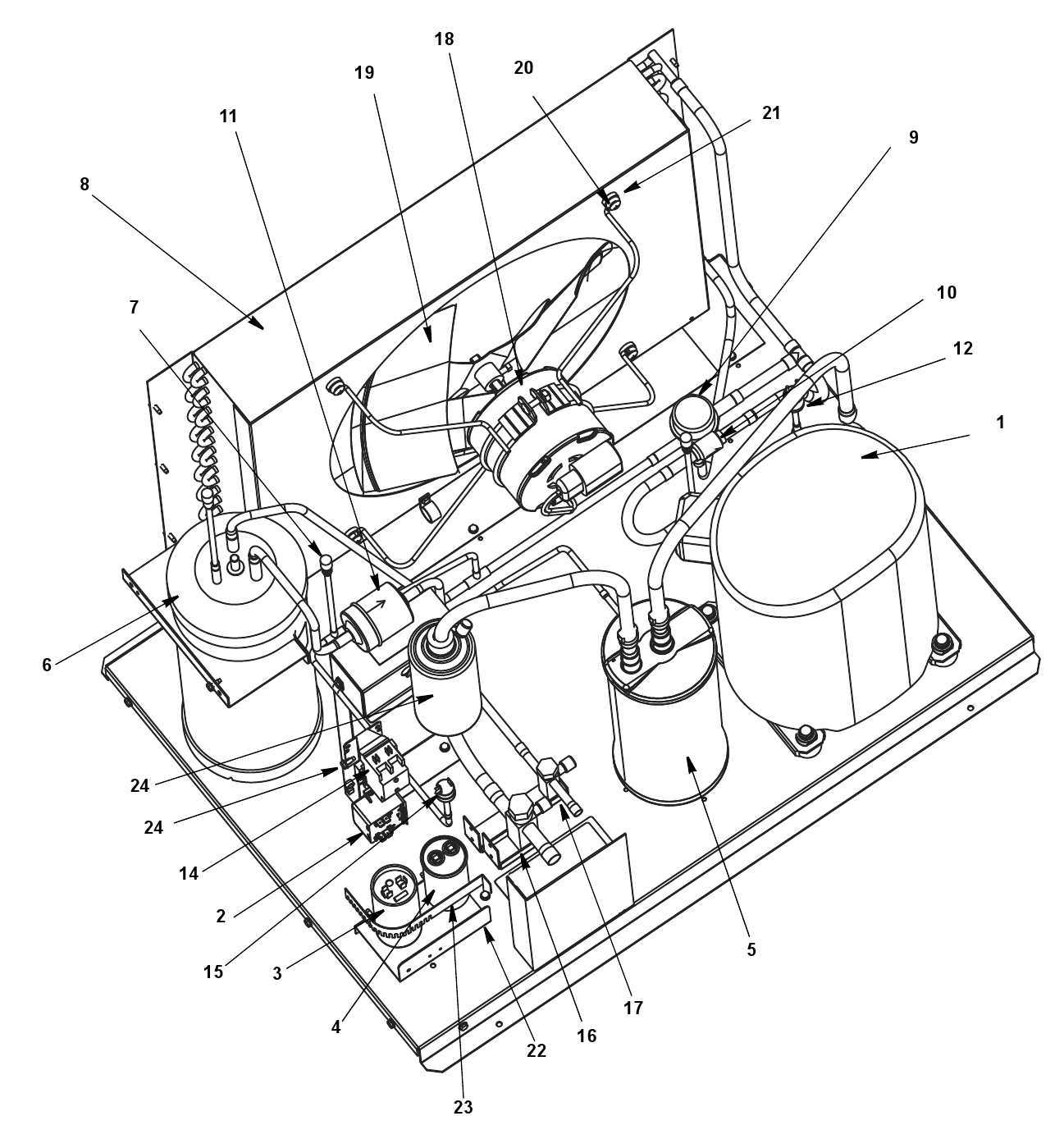 18
19
20
11
21
9
8
7
10
12
1
6
24
24
14
2
15
3
4
23
22
16
17
5