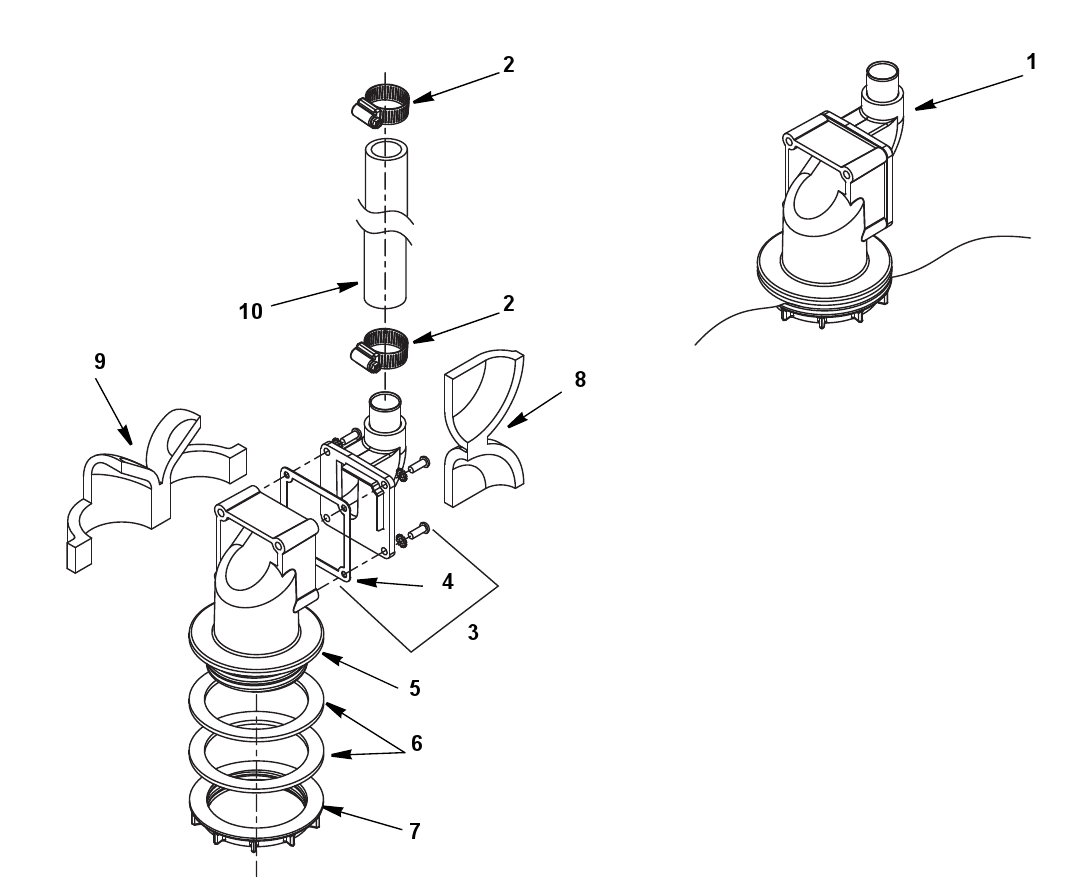 2
1
10
2
9
8
4
3
5
6
7