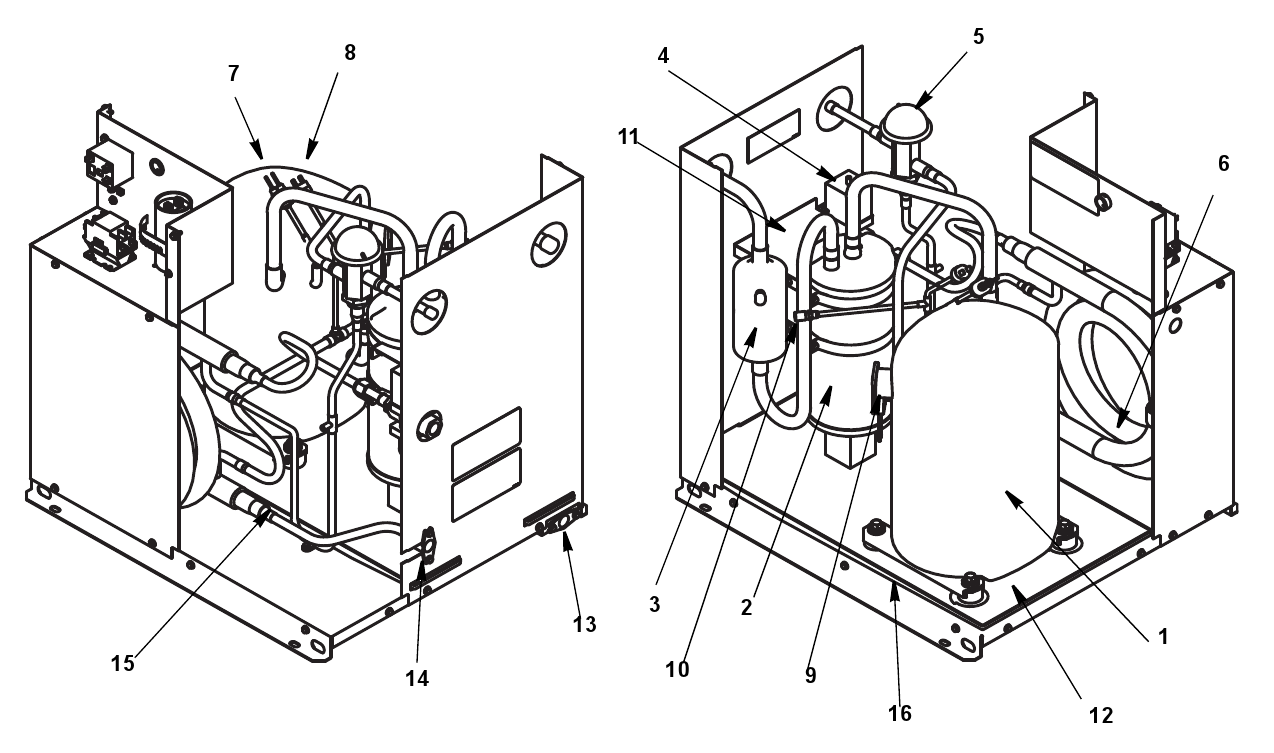 7
8
15
14
13
4
5
11
6
3
10
2
9
16
12
1