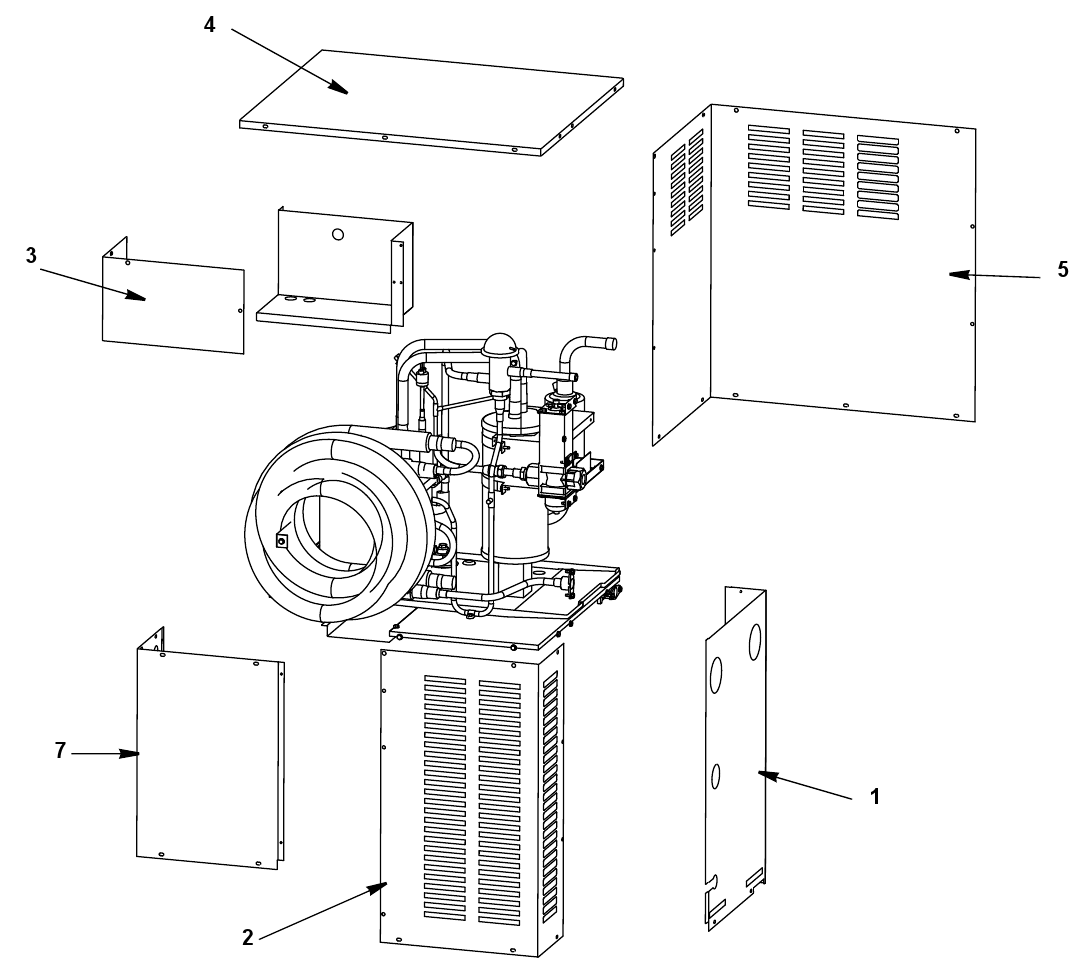 4
3
5
7
1
2