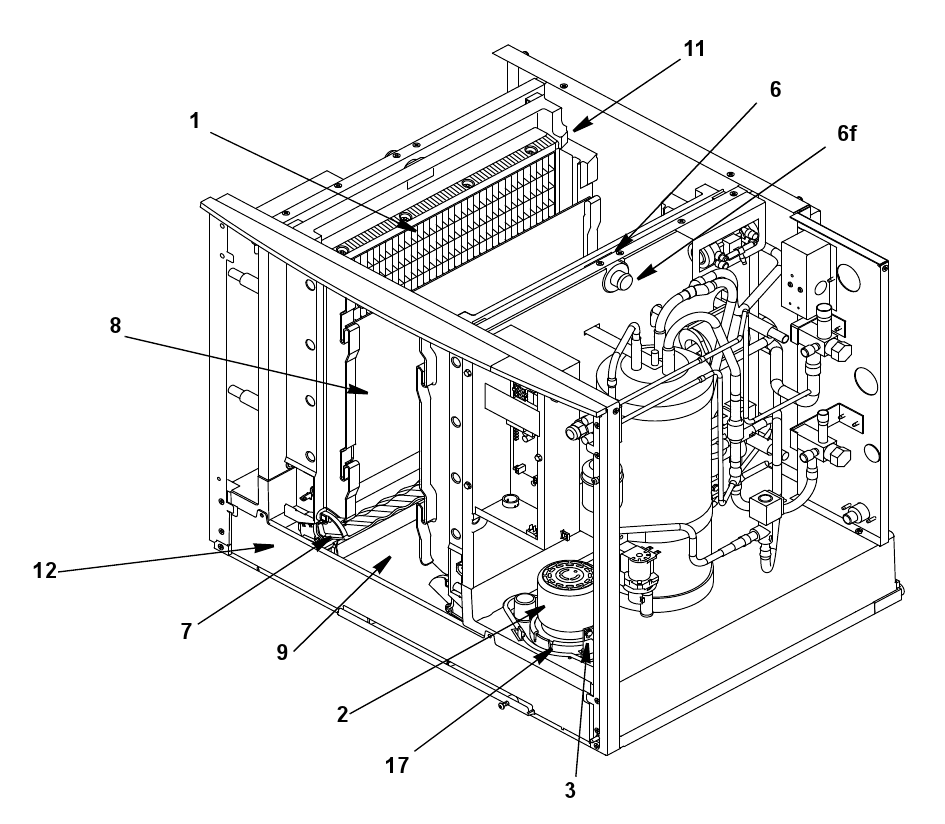 11
6
1
6f
8
12
7
9
2
17
3