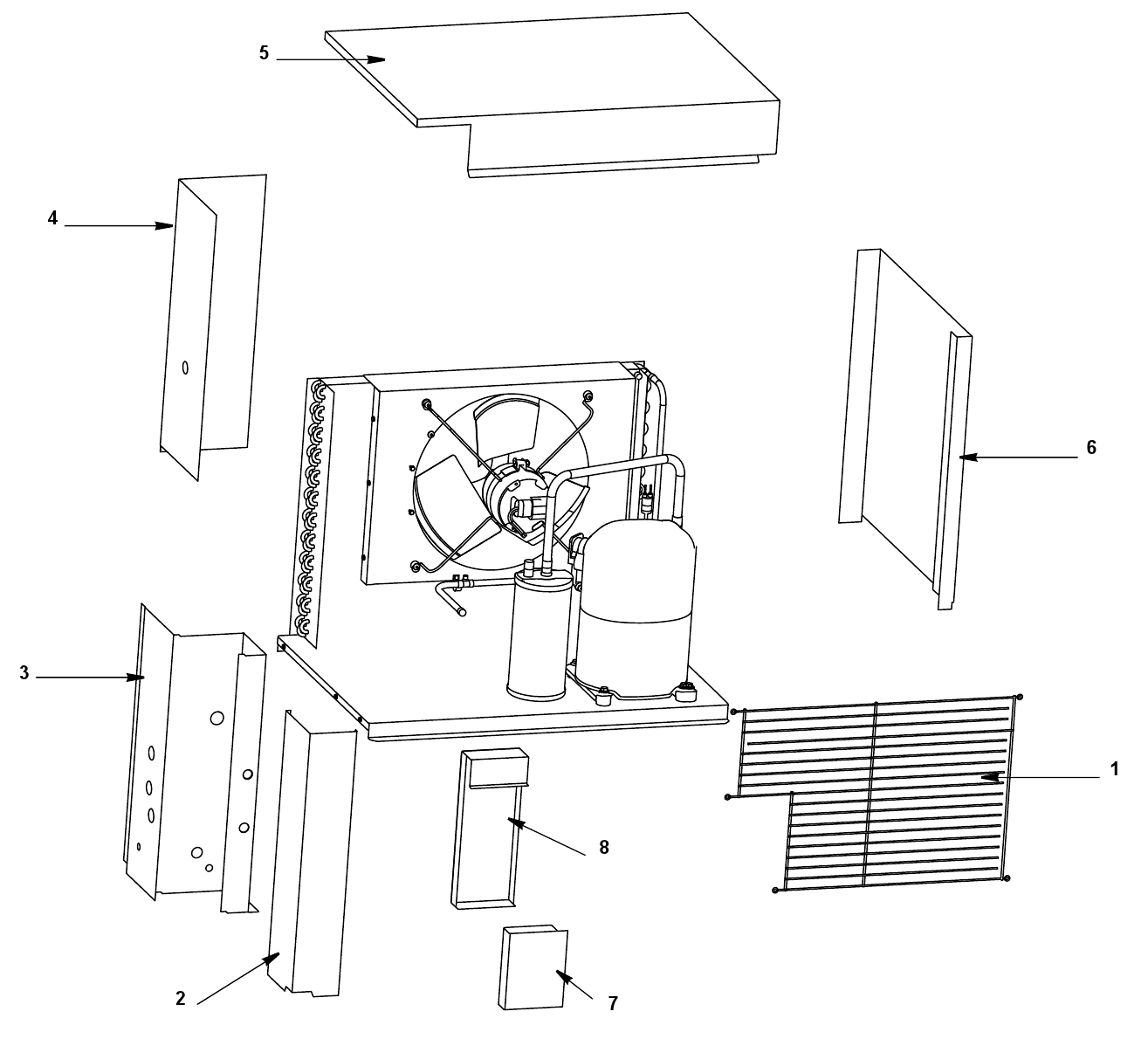 5
4
6
3
1
8
2
7