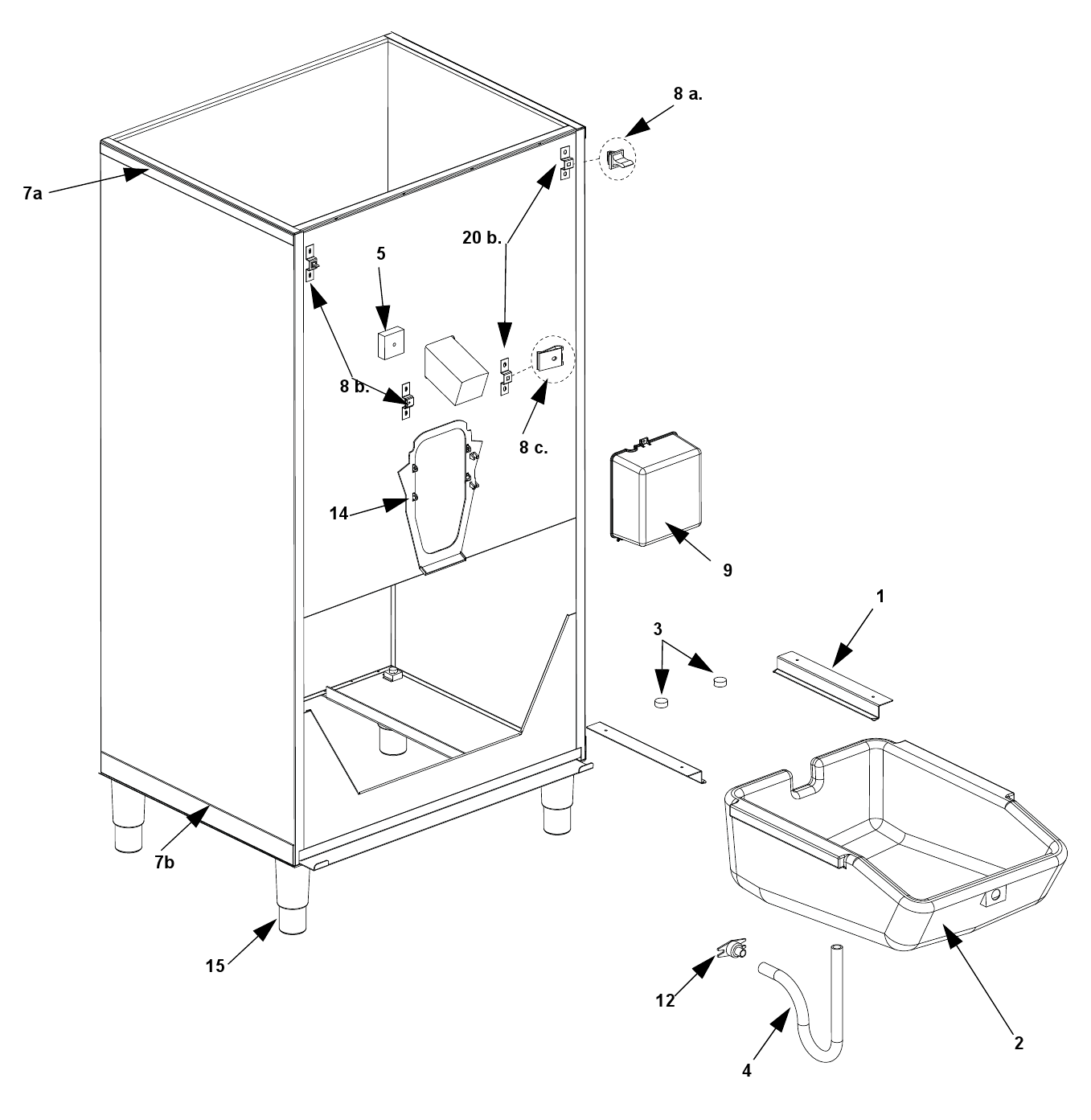 8 a.
7a
20 b.
5
8 b.
8 c.
14
9
1
3
7b
15
12
4
2