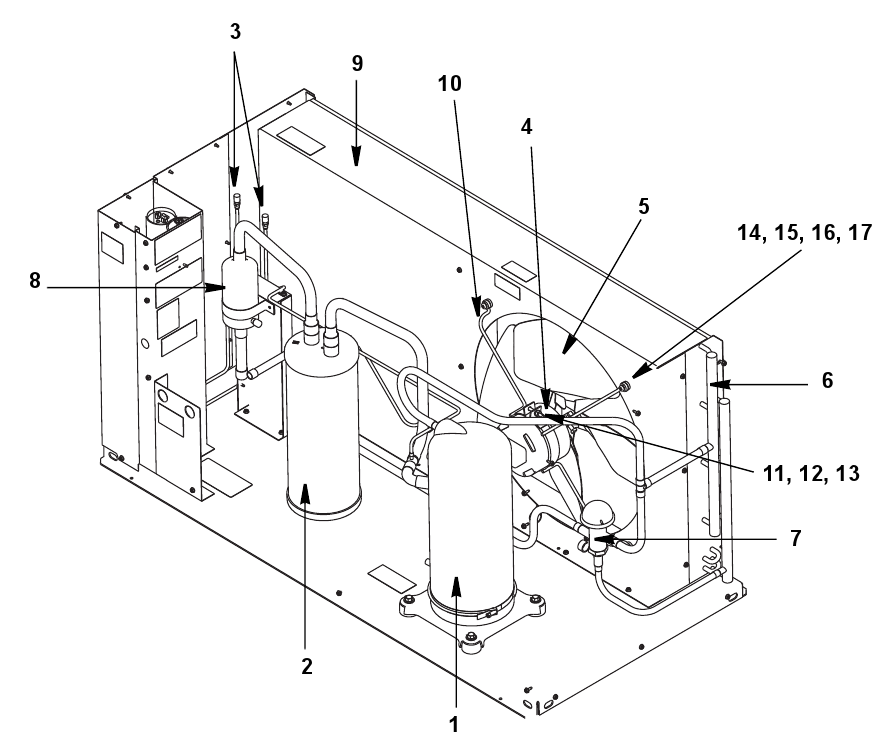 3
9
10
4
5
14, 15, 16, 17
8
6
11, 12, 13
7
2
1