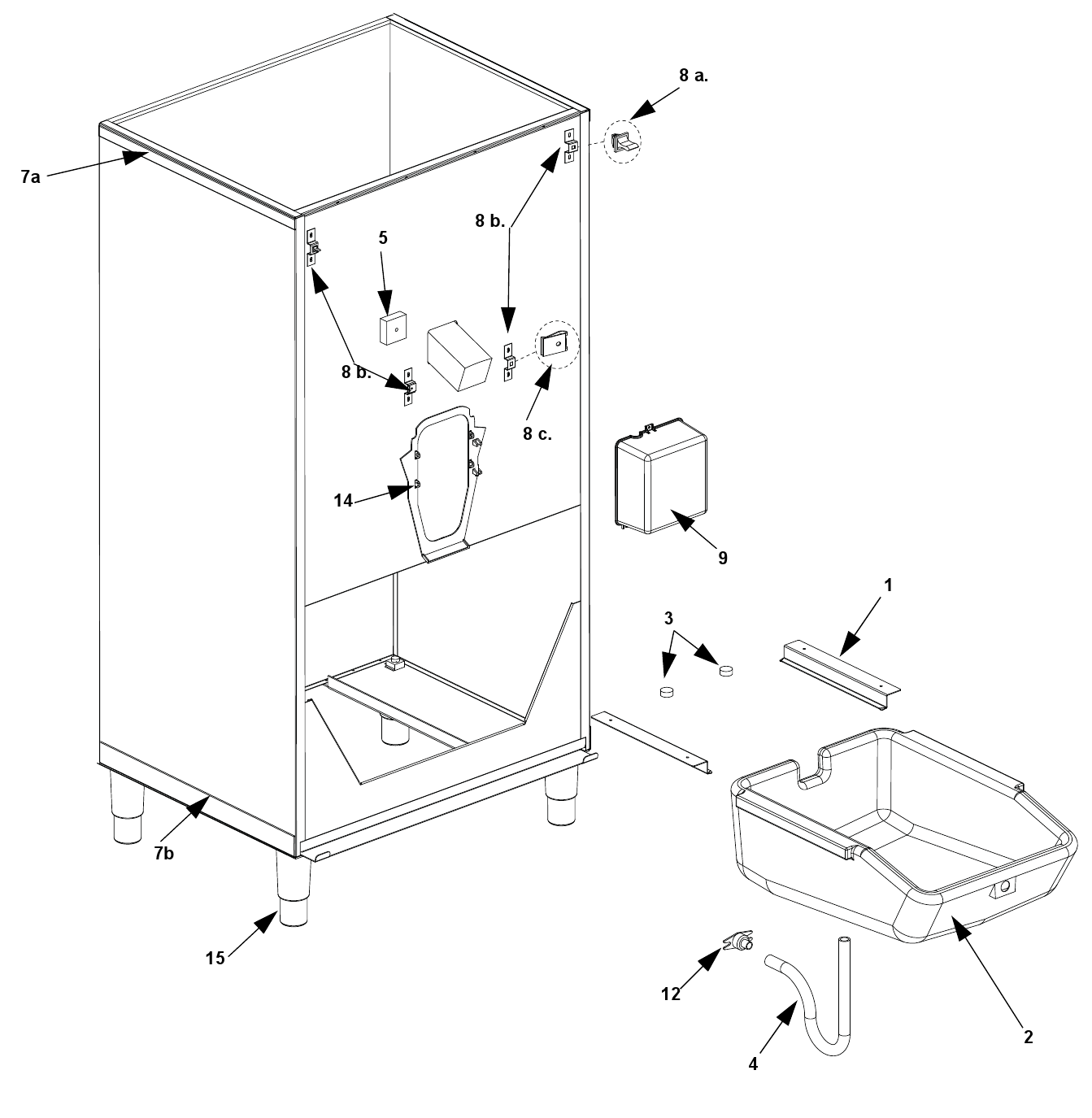 8 a.

7a

8 b.

5

8 b.

8 c.

14

9

1

3

7b

15

12

4

2