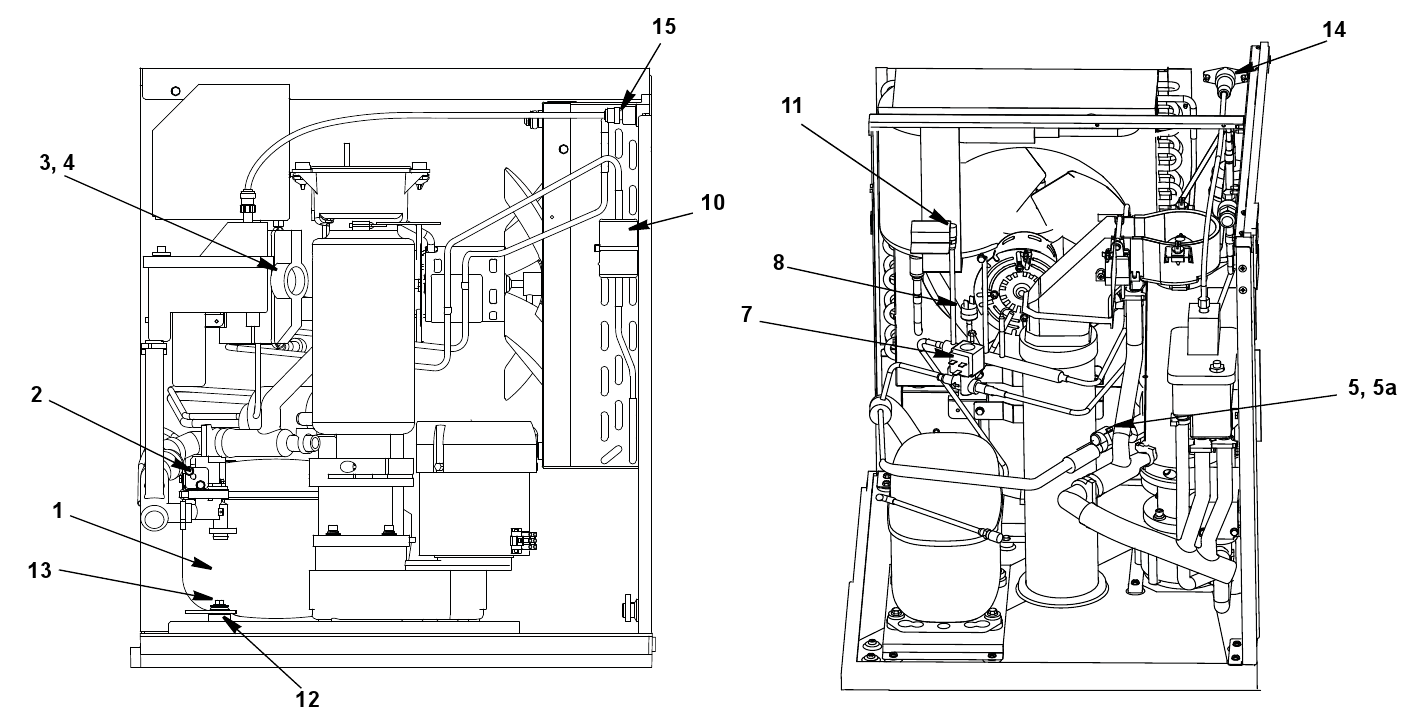 15
3, 4
10
2
1
13
12
14
11
8
7
5, 5a