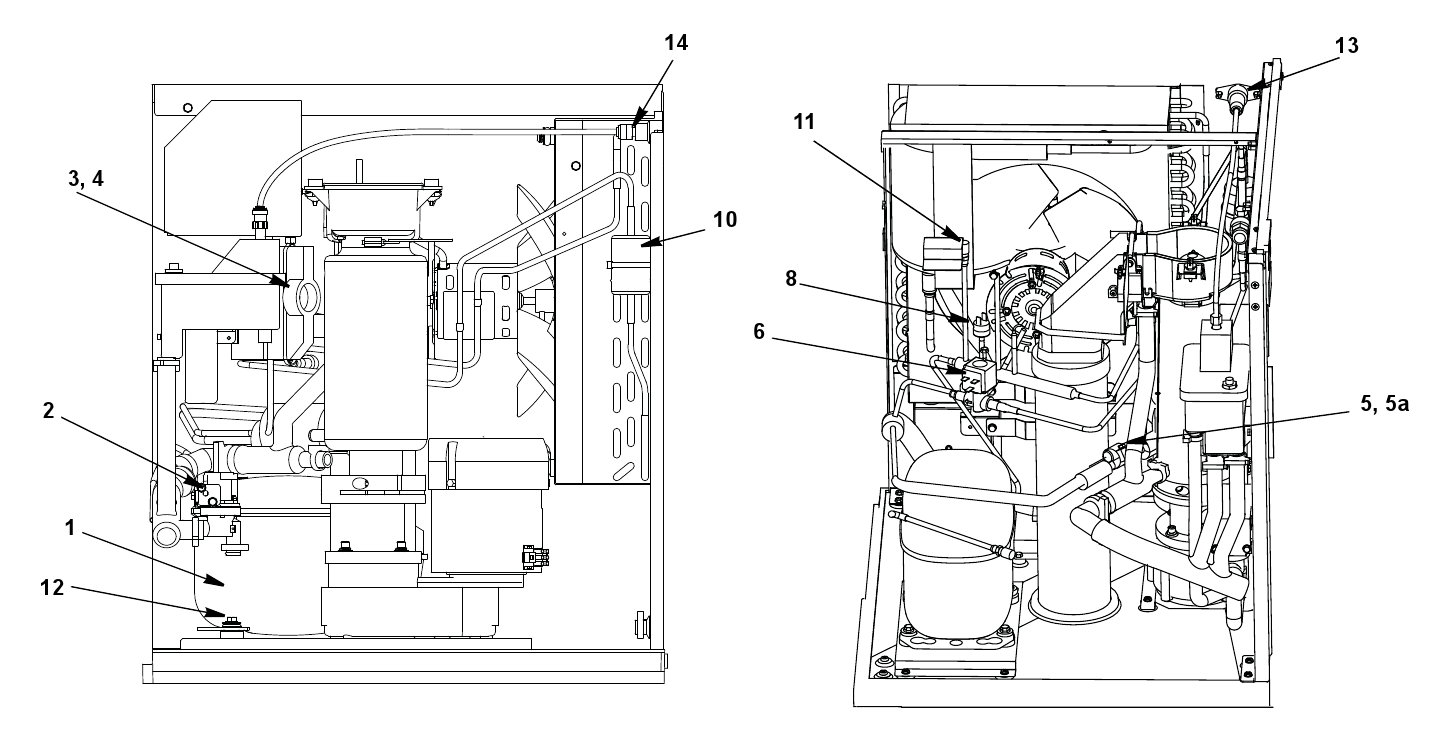 14
3, 4
10
2
1
12
13
11
8
6
5, 5a