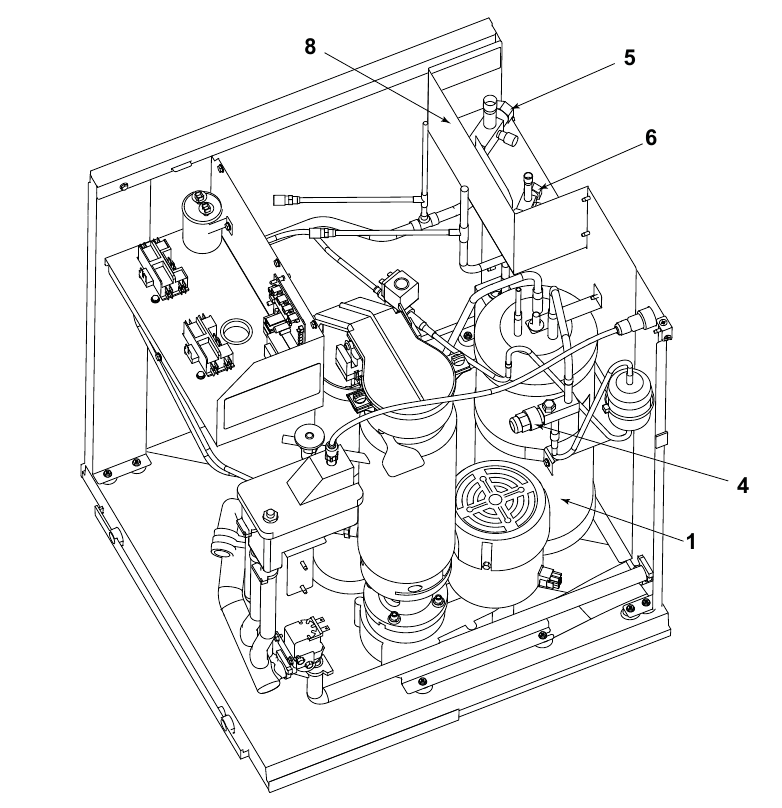 8
5
6
4
1