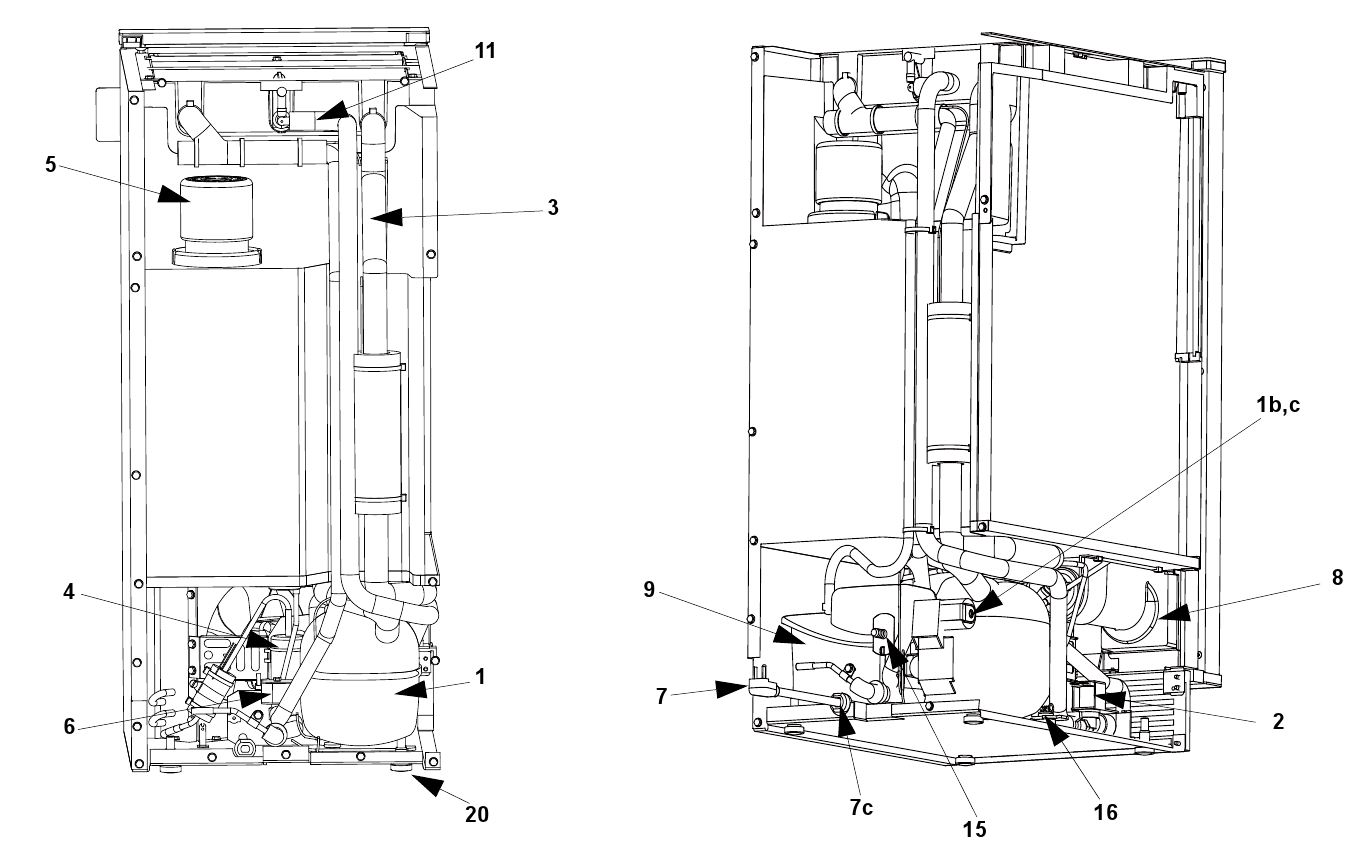 11
5
3
4
1
6
20
1b,c
9
8
7
2
7c
15
16