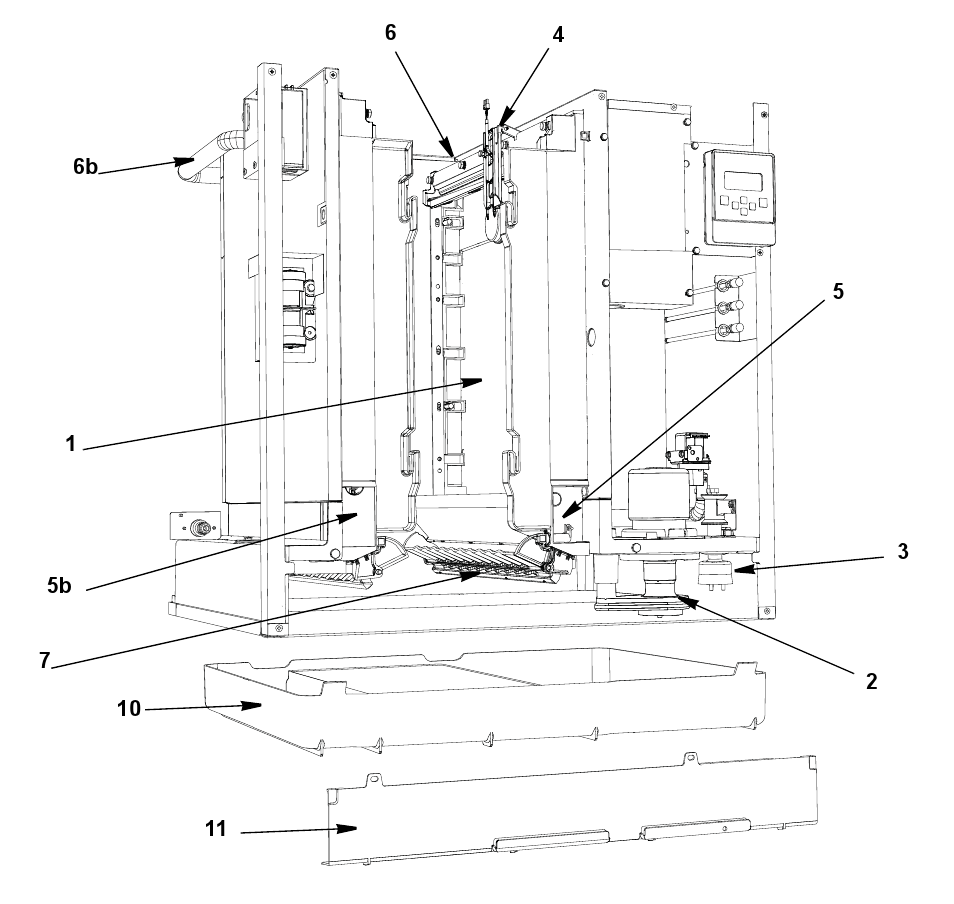 6
4
6b
5
1
5b
3
7
2
10
11