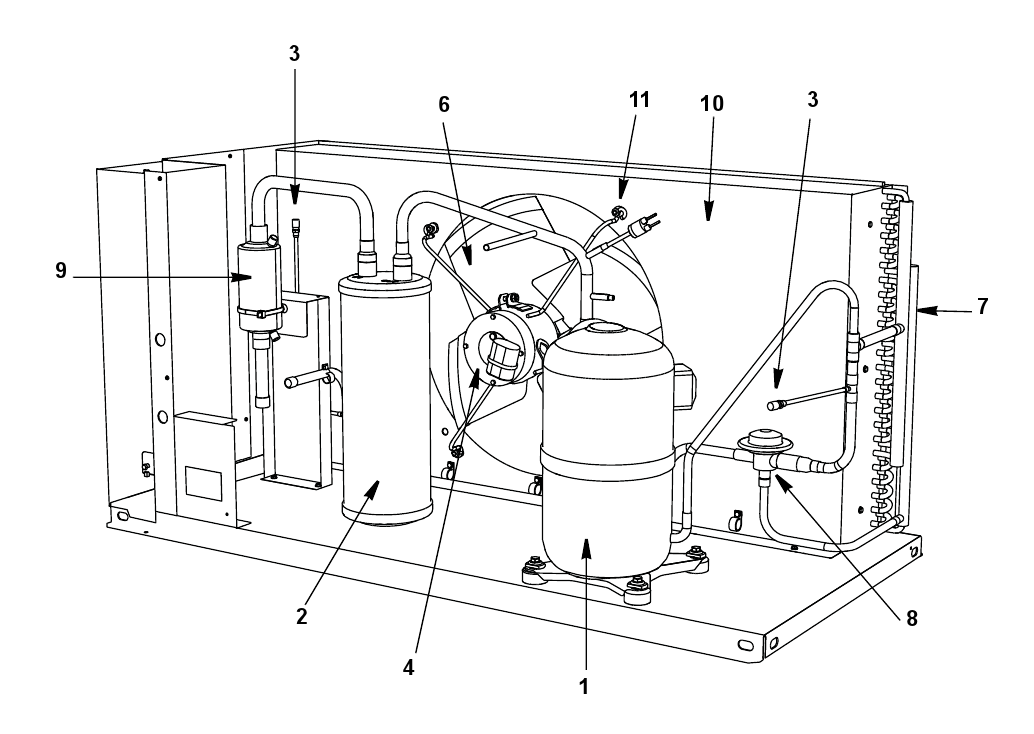 3
6
11
10
3
9
7
2
4
1
8