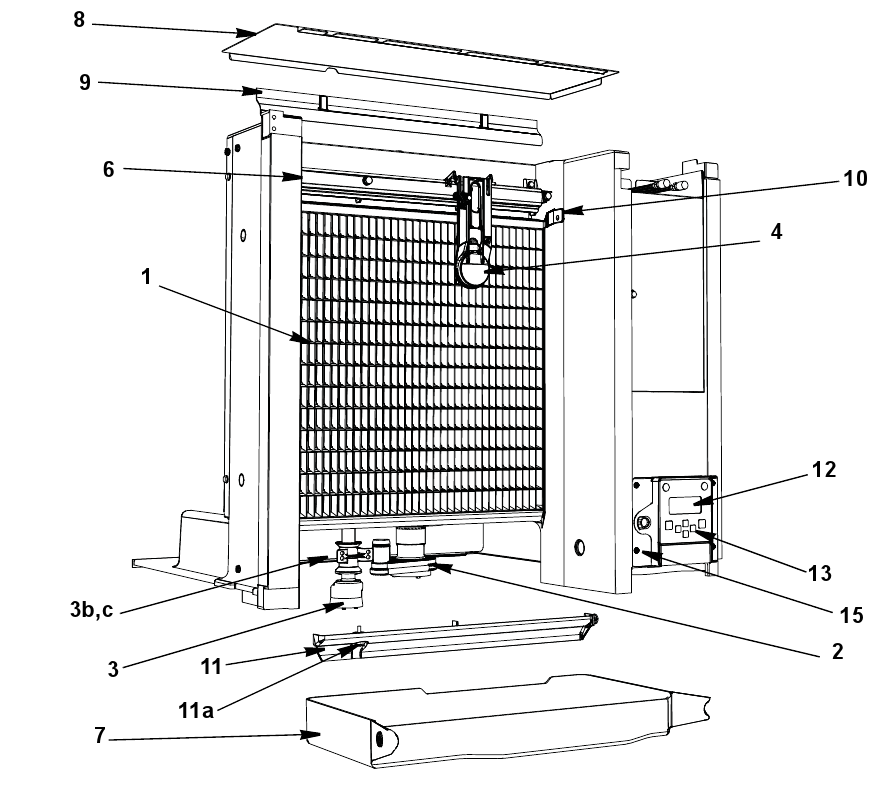 8
9
6
10
4
1
12
13
15
3b,c
3
2
11
11a
7