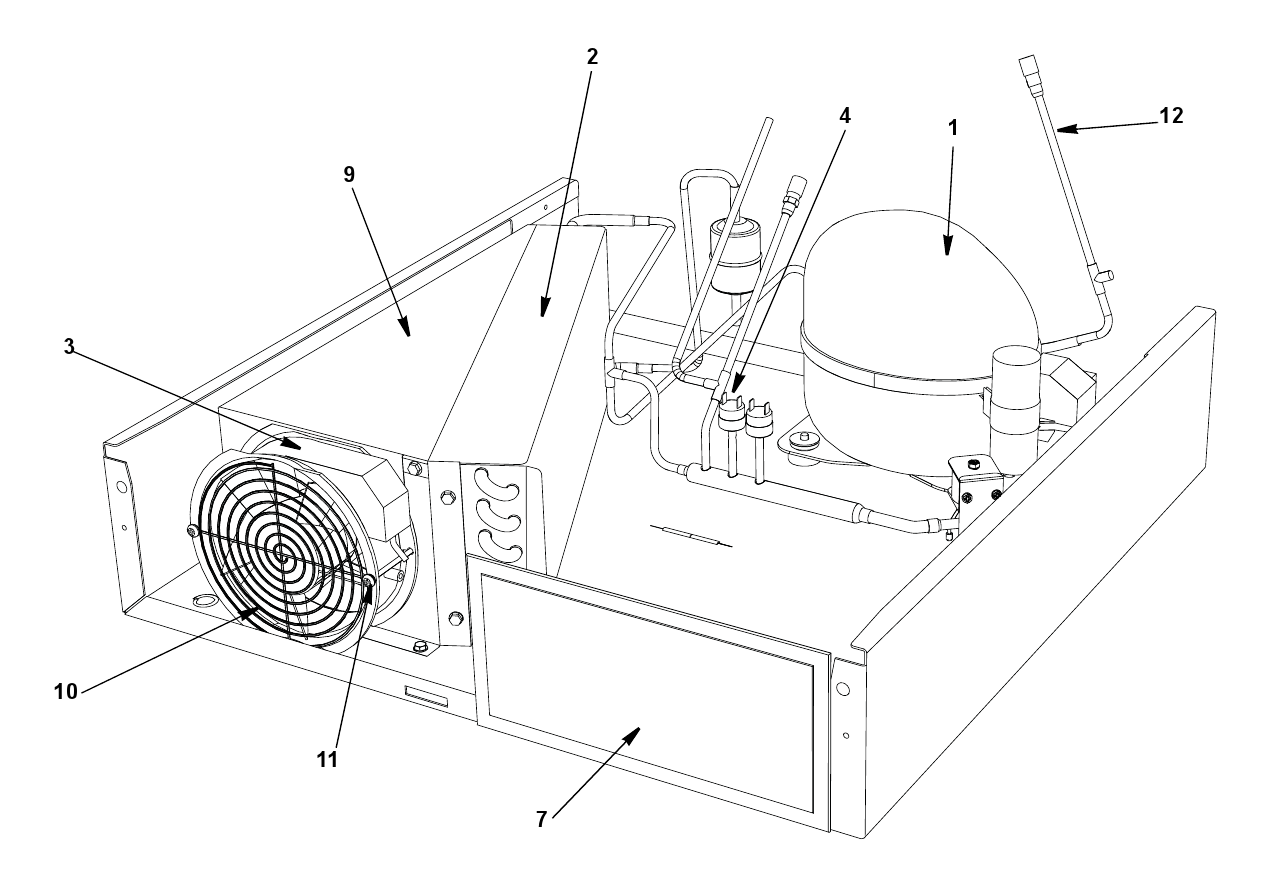 2
4
1
12
9
3
10
11
7