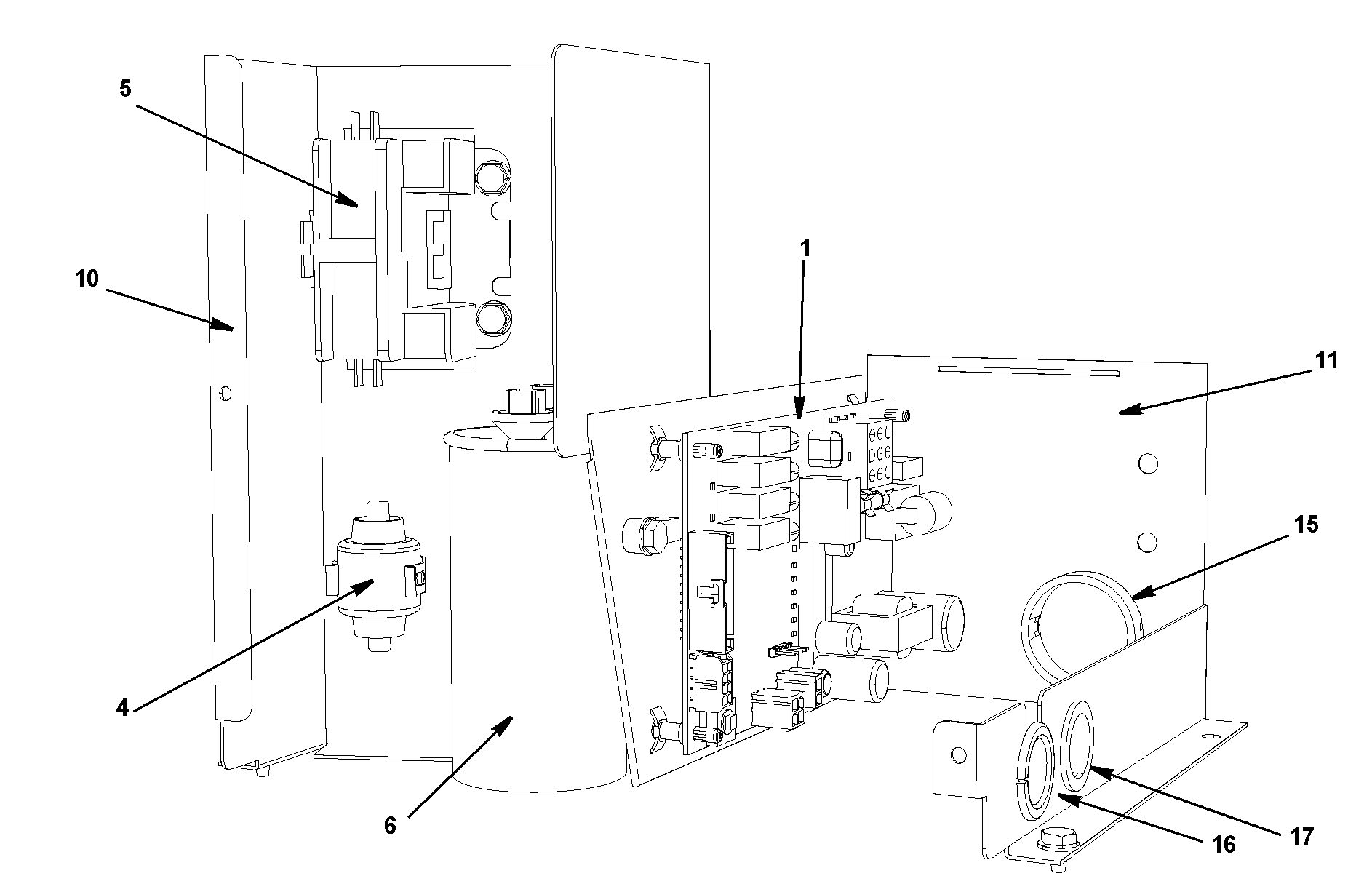 5

10

1

11

15

4

6

16

17