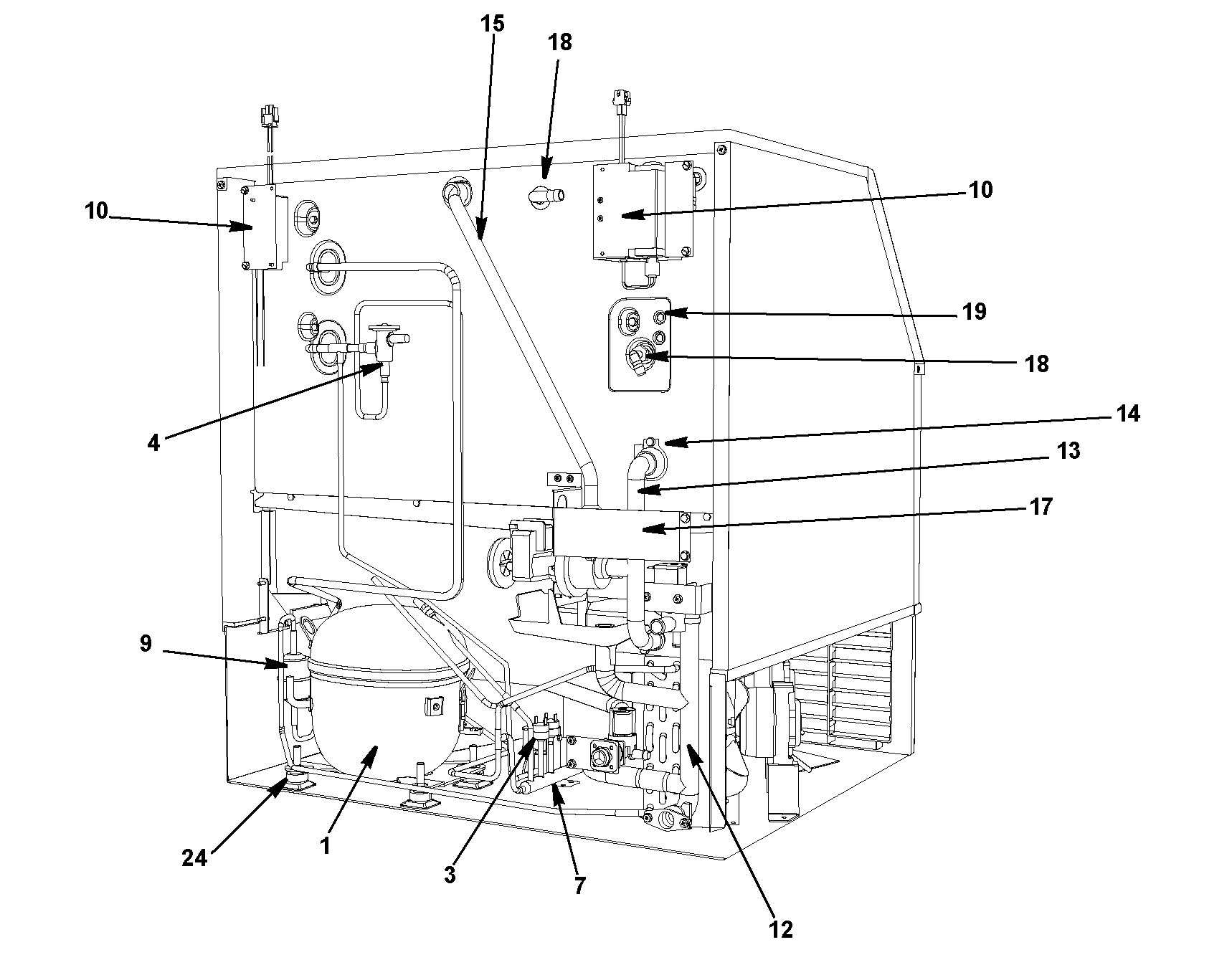 15
18
10
10
19
18
4
14
13
17
9
24
1
3
7
12