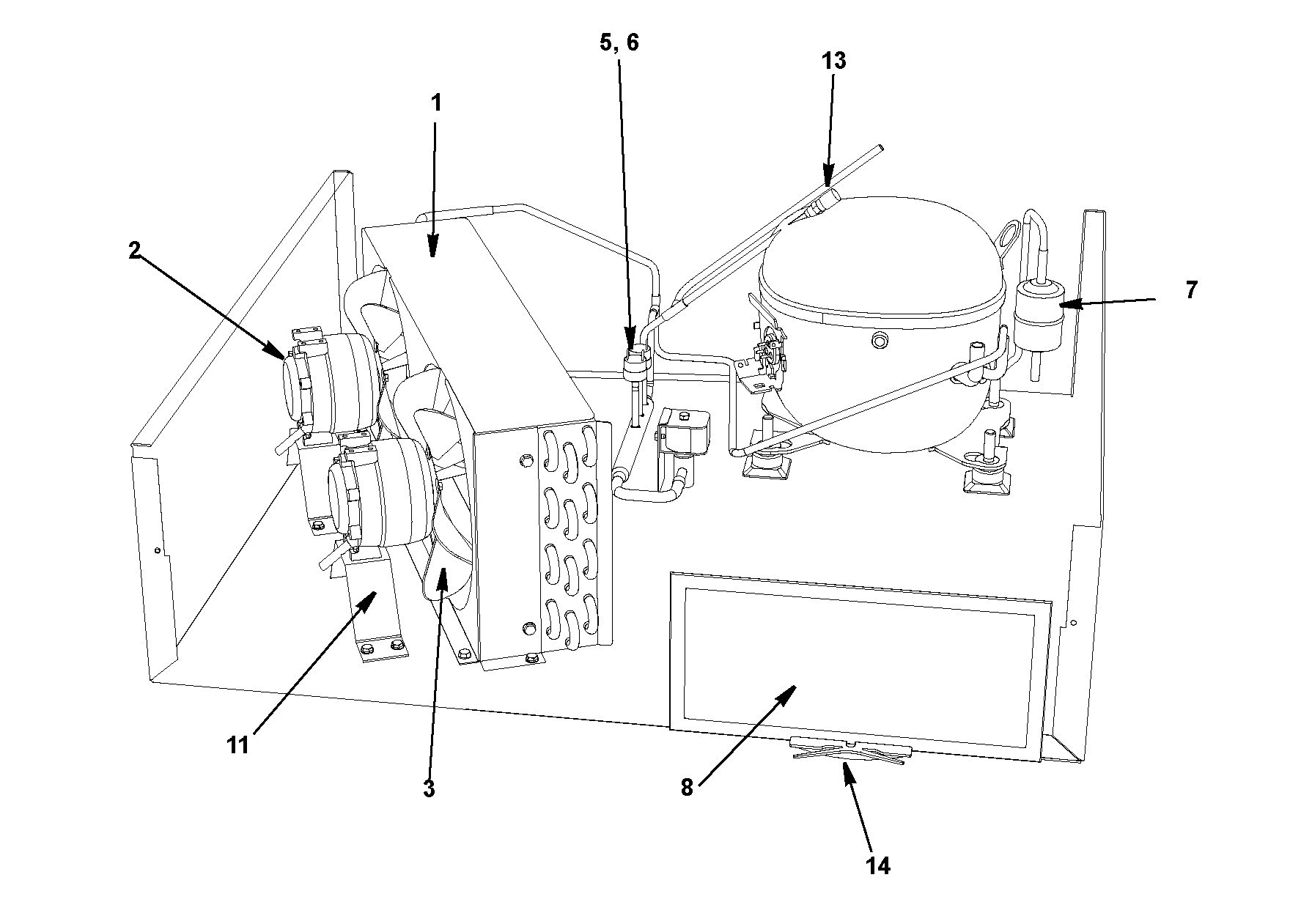 5, 6
13
1
2
7
11
3
8
14