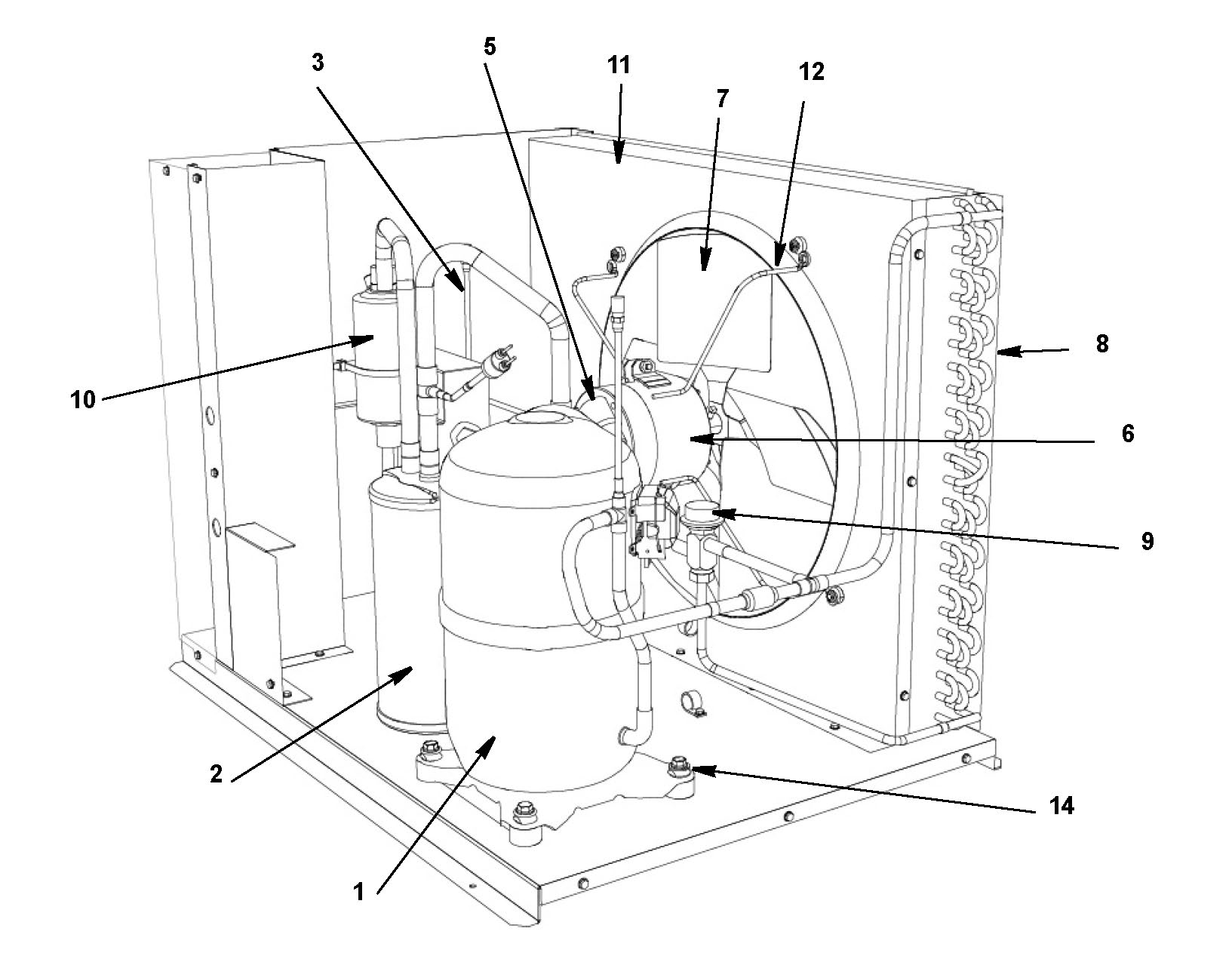 3
5
11
12
7
8
10
6
9
2
14
1