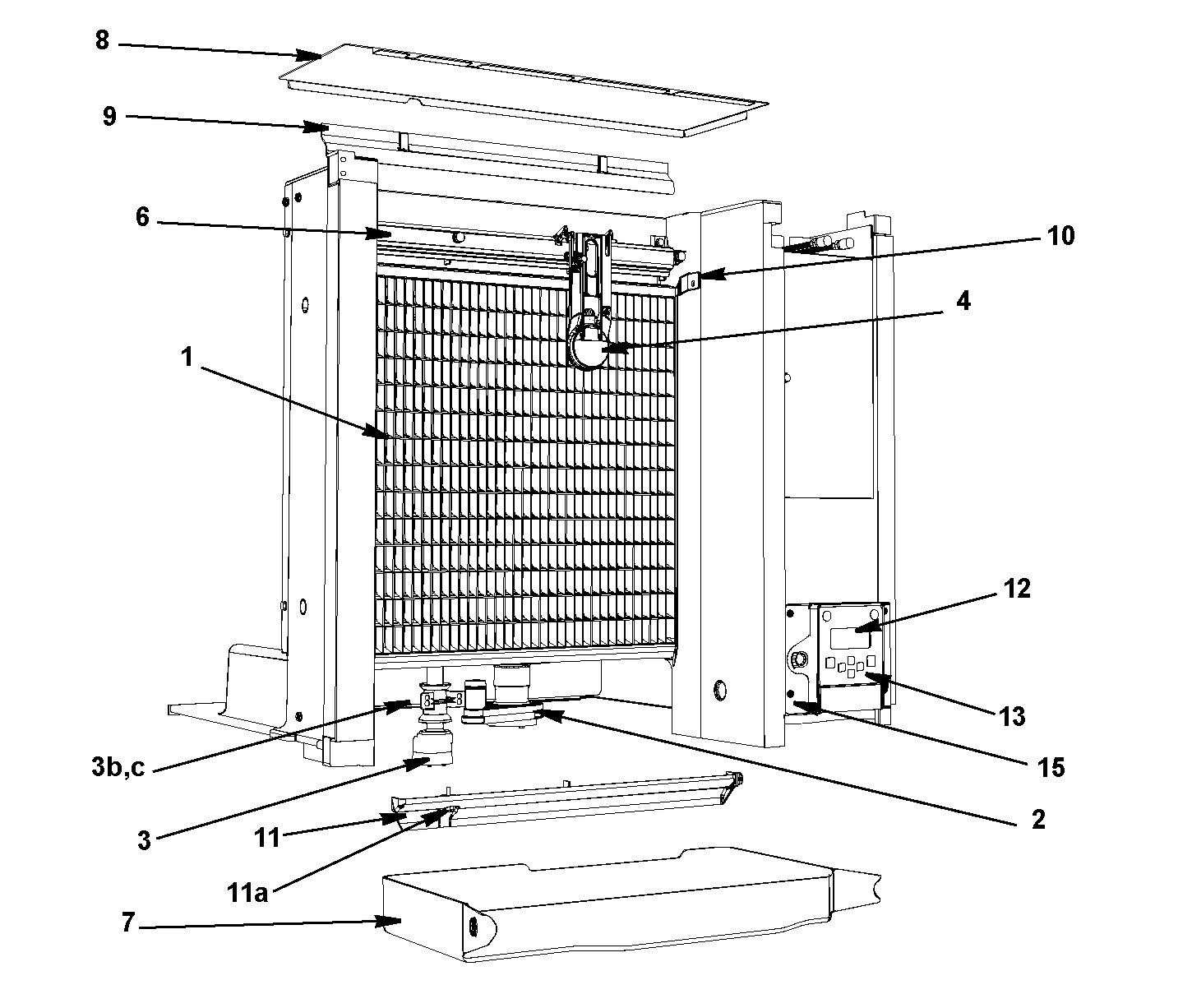 8
9
6
10
4
1
12
13
15
3b,c
2
3
11
11a
7